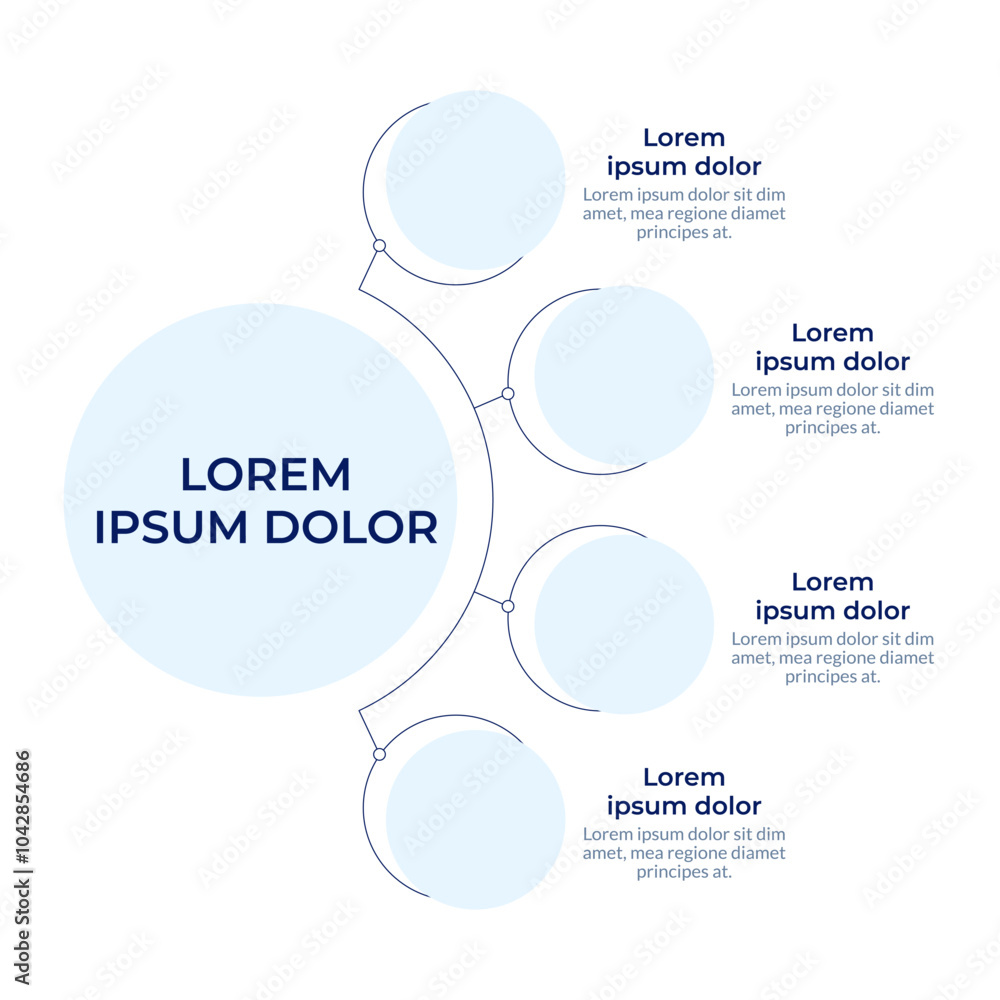 LOREM IPSUM DOLOR

Lorem ipsum dolor
Lorem ipsum dolor sit dim amet, mea regione diamet principes at.

Lorem ipsum dolor
Lorem ipsum dolor sit dim amet, mea regione diamet principes at.

Lorem ipsum dolor
Lorem ipsum dolor sit dim amet, mea regione diamet principes at.

Lorem ipsum dolor
Lorem ipsum dolor sit dim amet, mea regione diamet principes at.

Adobe Stock | #1042854686