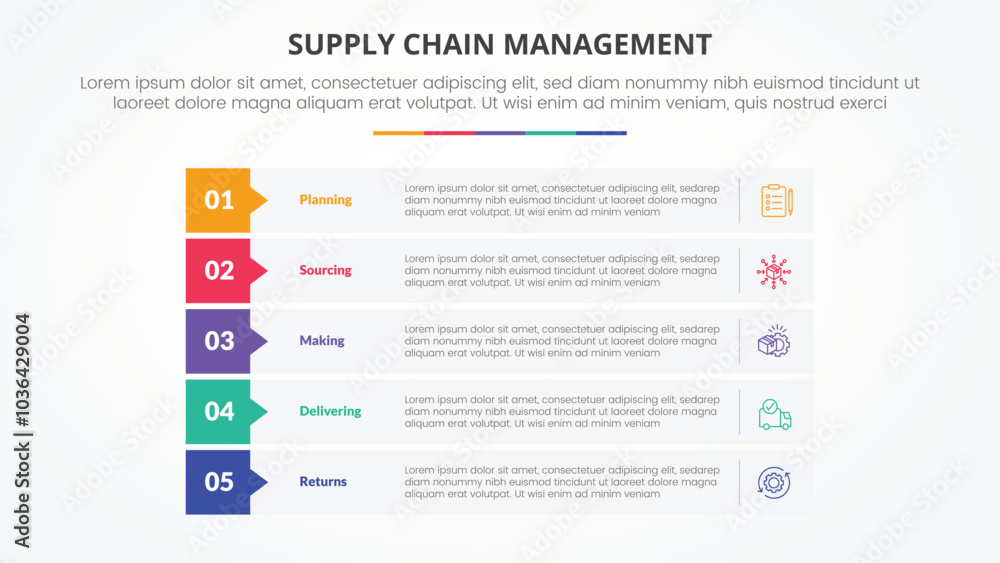 SUPPLY CHAIN MANAGEMENT

Lorem ipsum dolor sit amet, consectetuer adipiscing elit, sed diam nonummy nibh euismod tincidunt ut laoreet dolore magna aliquam erat volutpat. Ut wisi enim ad minim veniam, quis nostrud exerci

01 Planning Lorem ipsum dolor sit amet, consectetuer adipiscing elit, sedarep diam nonummy nibh euismod tincidunt ut laoreet dolore magna aliquam erat volutpat. Ut wisi enim ad minim veniam

02 Sourcing Lorem ipsum dolor sit amet, consectetuer adipiscing elit, sedarep diam nonummy nibh euismod tincidunt ut laoreet dolore magna aliquam erat volutpat. Ut wisi enim ad minim veniam

03 Making Lorem ipsum dolor sit amet, consectetuer adipiscing elit, sedarep diam nonummy nibh euismod tincidunt ut laoreet dolore magna aliquam erat volutpat. Ut wisi enim ad minim veniam

04 Delivering Lorem ipsum dolor sit amet, consectetuer adipiscing elit, sedarep diam nonummy nibh euismod tincidunt ut laoreet dolore magna aliquam erat volutpat. Ut wisi enim ad minim veniam

05 Returns Lorem ipsum dolor sit amet, consectetuer adipiscing elit, sedarep diam nonummy nibh euismod tincidunt ut laoreet dolore magna aliquam erat volutpat. Ut wisi enim ad minim veniam

Adobe Stock | #1036429004