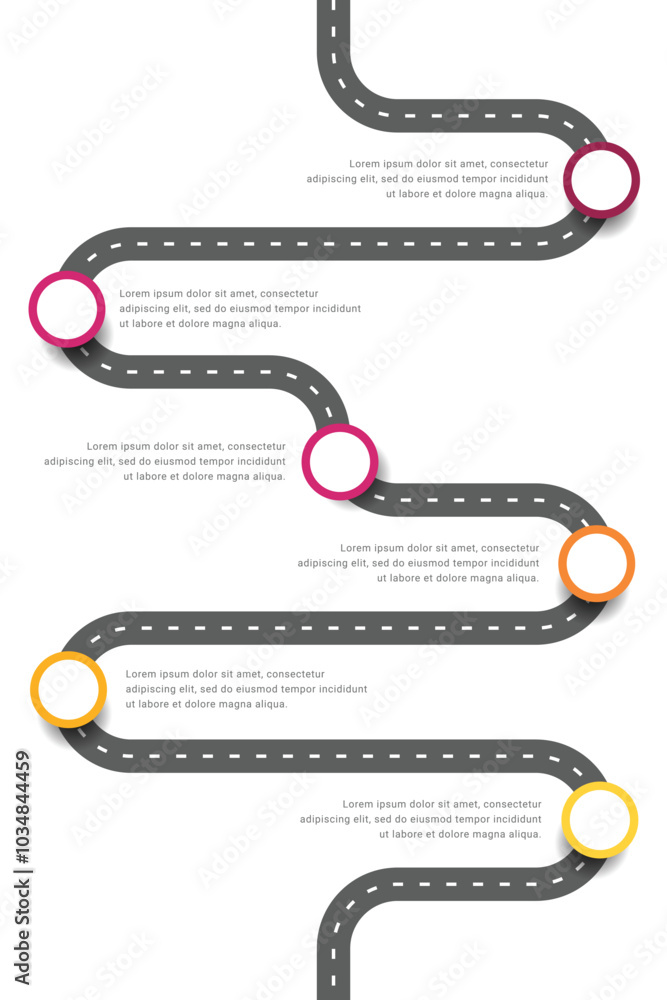 Lorem ipsum dolor sit amet, consectetur adipiscing elit, sed do eiusmod tempor incididunt ut labore et dolore magna aliqua.

Lorem ipsum dolor sit amet, consectetur adipiscing elit, sed do eiusmod tempor incididunt ut labore et dolore magna aliqua.

Lorem ipsum dolor sit amet, consectetur adipiscing elit, sed do eiusmod tempor incididunt ut labore et dolore magna aliqua.

Lorem ipsum dolor sit amet, consectetur adipiscing elit, sed do eiusmod tempor incididunt ut labore et dolore magna aliqua.

Lorem ipsum dolor sit amet, consectetur adipiscing elit, sed do eiusmod tempor incididunt ut labore et dolore magna aliqua.

Lorem ipsum dolor sit amet, consectetur adipiscing elit, sed do eiusmod tempor incididunt ut labore et dolore magna aliqua.

Adobe Stock | #1034844459