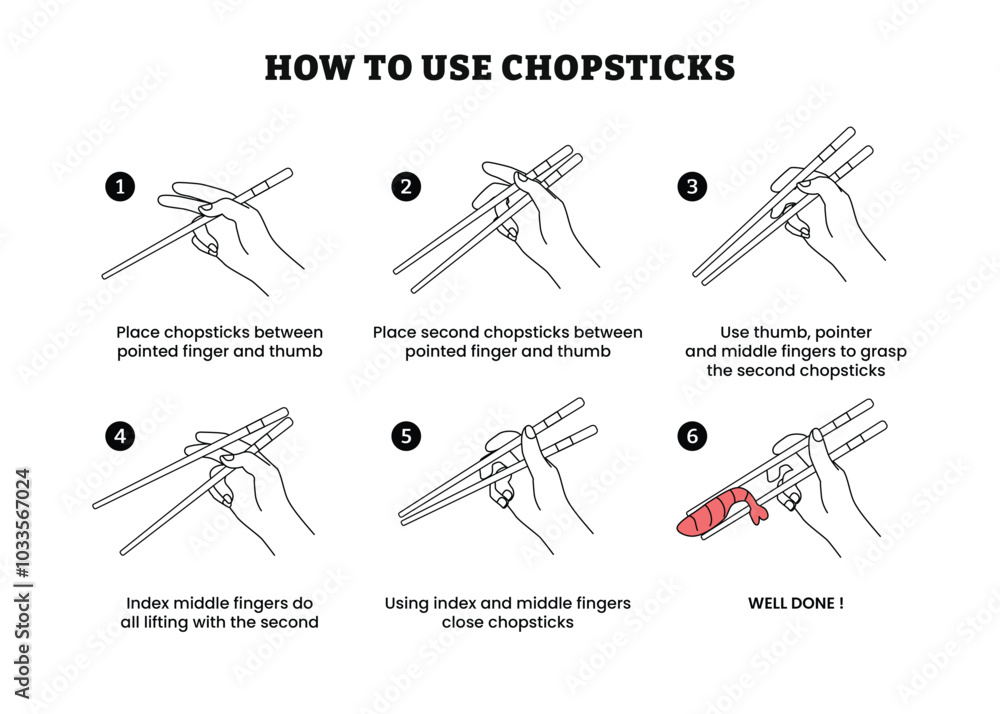 HOW TO USE CHOPSTICKS

1

Place chopsticks between pointed finger and thumb

2

Place second chopsticks between pointed finger and thumb

3

Use thumb, pointer and middle fingers to grasp the second chopsticks

4

Index middle fingers do all lifting with the second

5

Using index and middle fingers close chopsticks

6

WELL DONE !

Adobe Stock | #1033567024