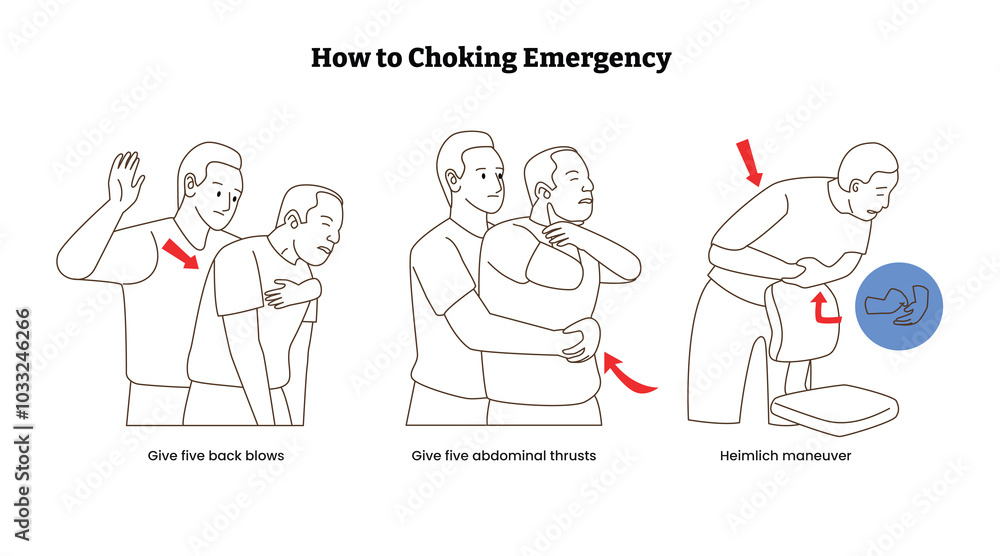 How to Choking Emergency

Give five back blows

Give five abdominal thrusts

Heimlich maneuver

Adobe Stock | #1033246266