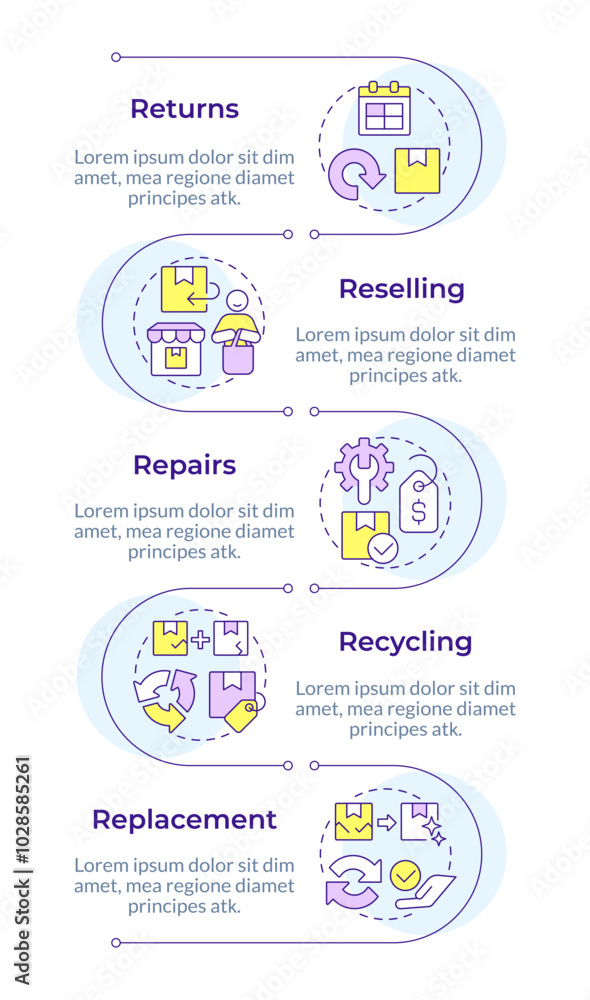 Returns

Lorem ipsum dolor sit dim amet, mea regione diamet principes atk.

Reselling

Lorem ipsum dolor sit dim amet, mea regione diamet principes atk.

Repairs

Lorem ipsum dolor sit dim amet, mea regione diamet principes atk.

Recycling

Lorem ipsum dolor sit dim amet, mea regione diamet principes atk.

Replacement

Lorem ipsum dolor sit dim amet, mea regione diamet principes atk.

Adobe Stock | #1028585261