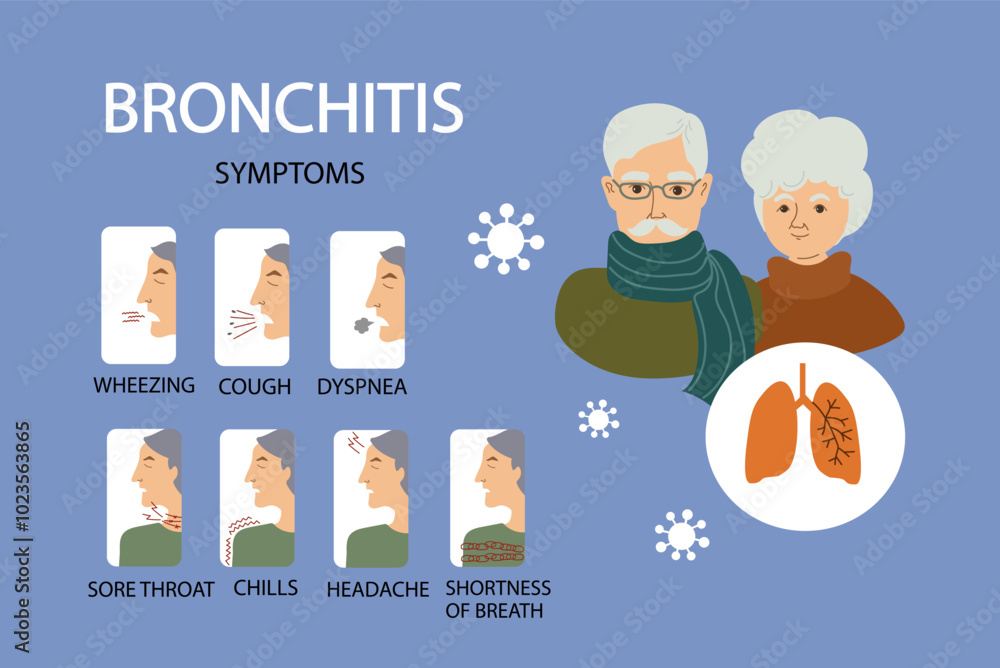 BRONCHITIS

SYMPTOMS

WHEEZING COUGH DYSPNEA

SORE THROAT CHILLS HEADACHE SHORTNESS OF BREATH

Adobe Stock | #1023563865