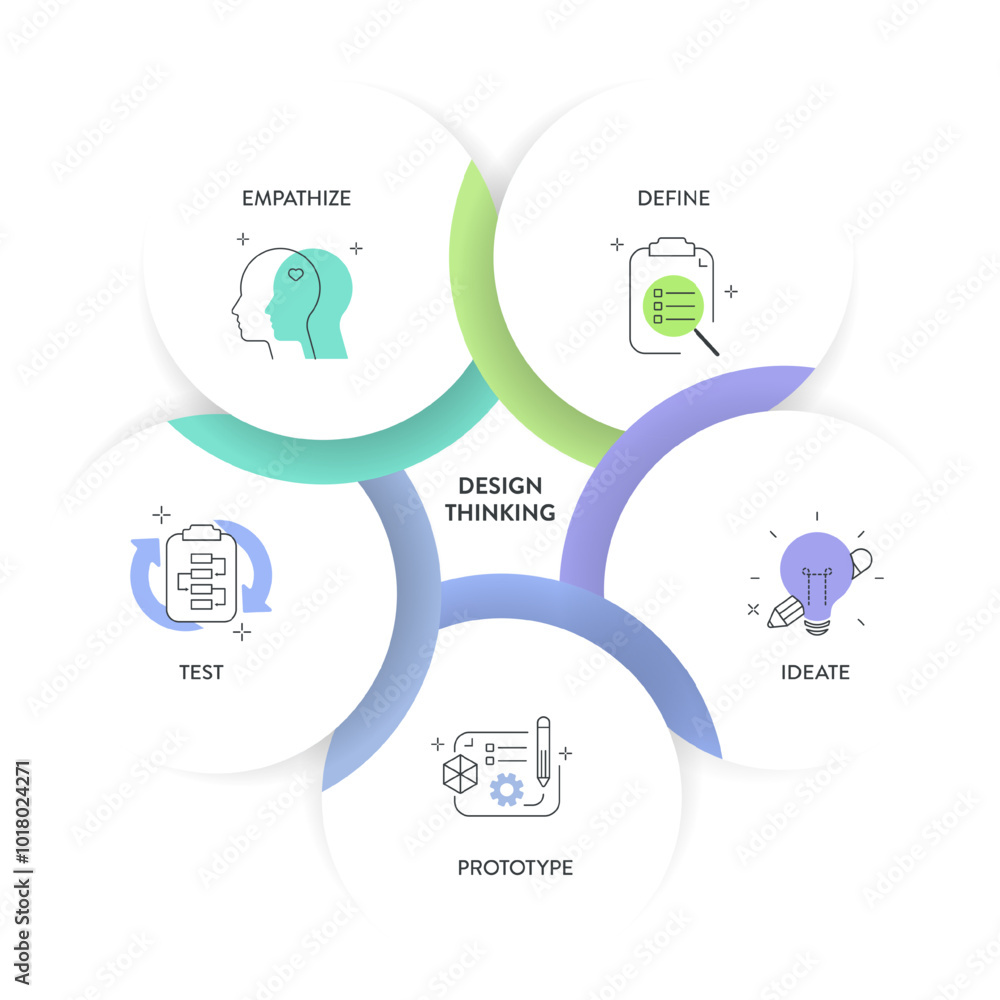 EMPATHIZE

DEFINE

DESIGN THINKING

TEST

IDEATE

PROTOTYPE

Adobe Stock | #1018024271