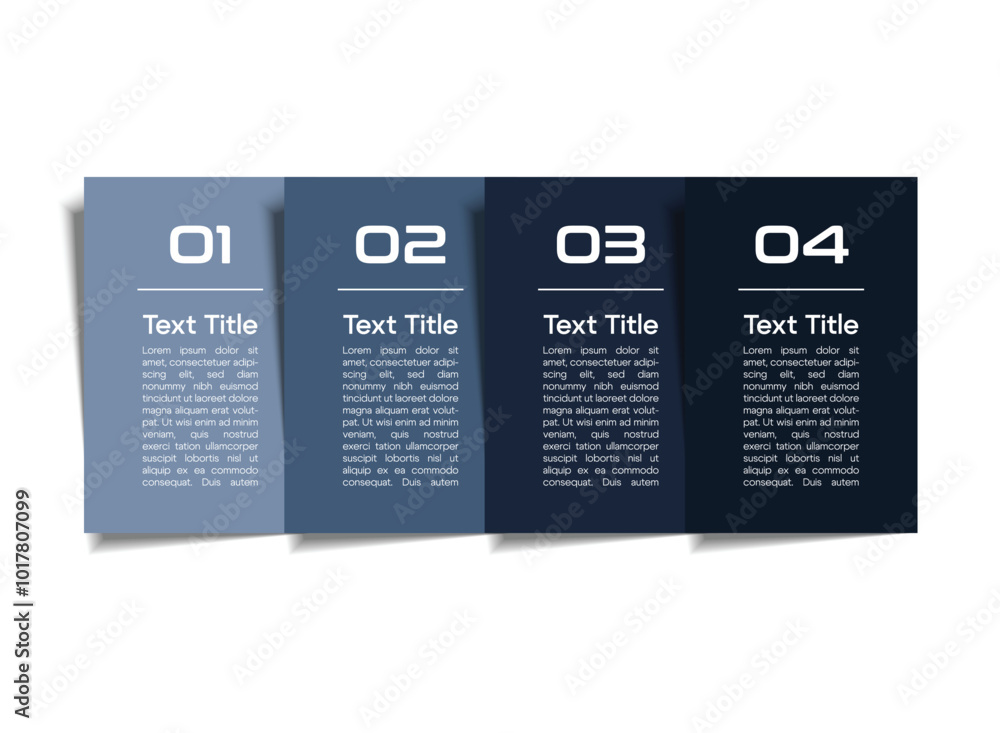 01

Text Title

Lorem ipsum dolor sit amet, consectetuer adipiscing elit, sed diam nonummy nibh euismod tincidunt ut laoreet dolore magna aliquam erat volutpat. Ut wisi enim ad minim veniam, quis nostrud exerci tation ullamcorper suscipit lobortis nisl ut aliquip ex ea commodo consequat. Duis autem

02

Text Title

Lorem ipsum dolor sit amet, consectetuer adipiscing elit, sed diam nonummy nibh euismod tincidunt ut laoreet dolore magna aliquam erat volutpat. Ut wisi enim ad minim veniam, quis nostrud exerci tation ullamcorper suscipit lobortis nisl ut aliquip ex ea commodo consequat. Duis autem

03

Text Title

Lorem ipsum dolor sit amet, consectetuer adipiscing elit, sed diam nonummy nibh euismod tincidunt ut laoreet dolore magna aliquam erat volutpat. Ut wisi enim ad minim veniam, quis nostrud exerci tation ullamcorper suscipit lobortis nisl ut aliquip ex ea commodo consequat. Duis autem

04

Text Title

Lorem ipsum dolor sit amet, consectetuer adipiscing elit, sed diam nonummy nibh euismod tincidunt ut laoreet dolore magna aliquam erat volutpat. Ut wisi enim ad minim veniam, quis nostrud exerci tation ullamcorper suscipit lobortis nisl ut aliquip ex ea commodo consequat. Duis autem

Adobe Stock | #1017807099