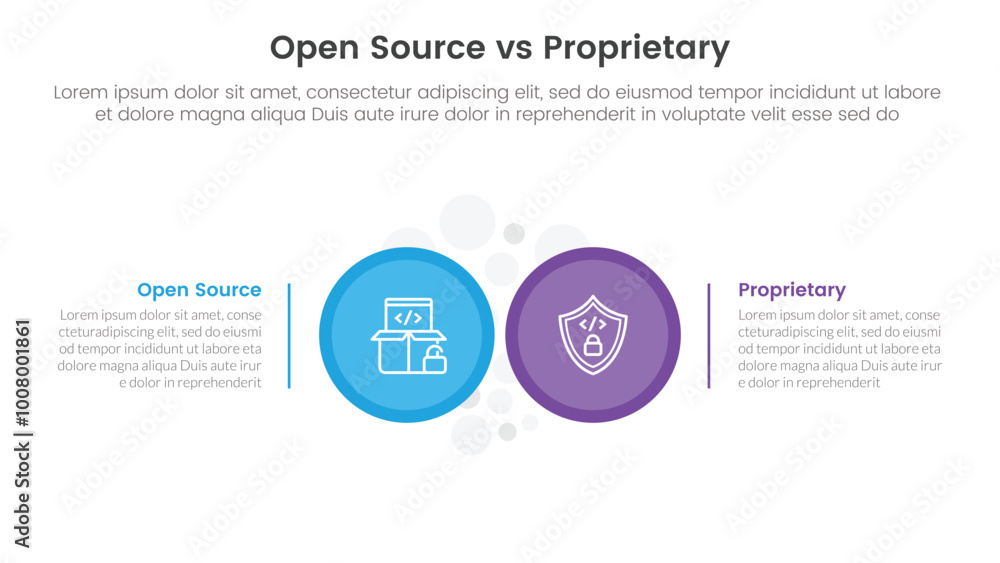 Open Source vs Proprietary

Lorem ipsum dolor sit amet, consectetur adipiscing elit, sed do eiusmod tempor incididunt ut labore et dolore magna aliqua Duis aute irure dolor in reprehenderit in voluptate velit esse sed do

Open Source

Lorem ipsum dolor sit amet, conse cteturadipiscing elit, sed do eiusmi od tempor incididunt ut labore eta dolore magna aliqua Duis aute irur e dolor in reprehenderit

</>

</>

Proprietary

Lorem ipsum dolor sit amet, conse cteturadipiscing elit, sed do eiusmi od tempor incididunt ut labore eta dolore magna aliqua Duis aute irur e dolor in reprehenderit

Adobe Stock | #1008001861