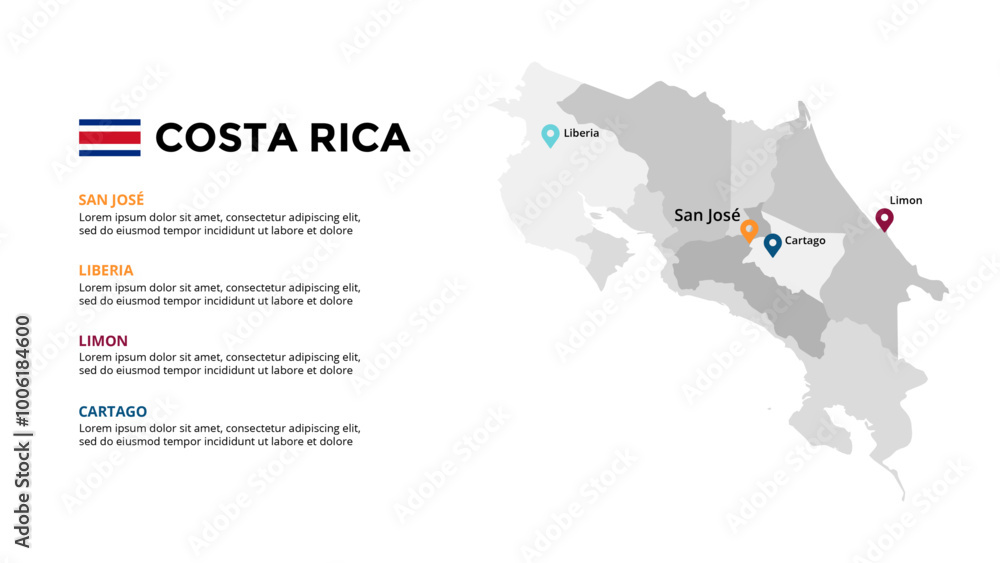 COSTA RICA

SAN JOSÉ
Lorem ipsum dolor sit amet, consectetur adipiscing elit, sed do eiusmod tempor incididunt ut labore et dolore

LIBERIA
Lorem ipsum dolor sit amet, consectetur adipiscing elit, sed do eiusmod tempor incididunt ut labore et dolore

LIMON
Lorem ipsum dolor sit amet, consectetur adipiscing elit, sed do eiusmod tempor incididunt ut labore et dolore

CARTAGO
Lorem ipsum dolor sit amet, consectetur adipiscing elit, sed do eiusmod tempor incididunt ut labore et dolore

Liberia

San José

Cartago

Limon

Adobe Stock | #1006184600