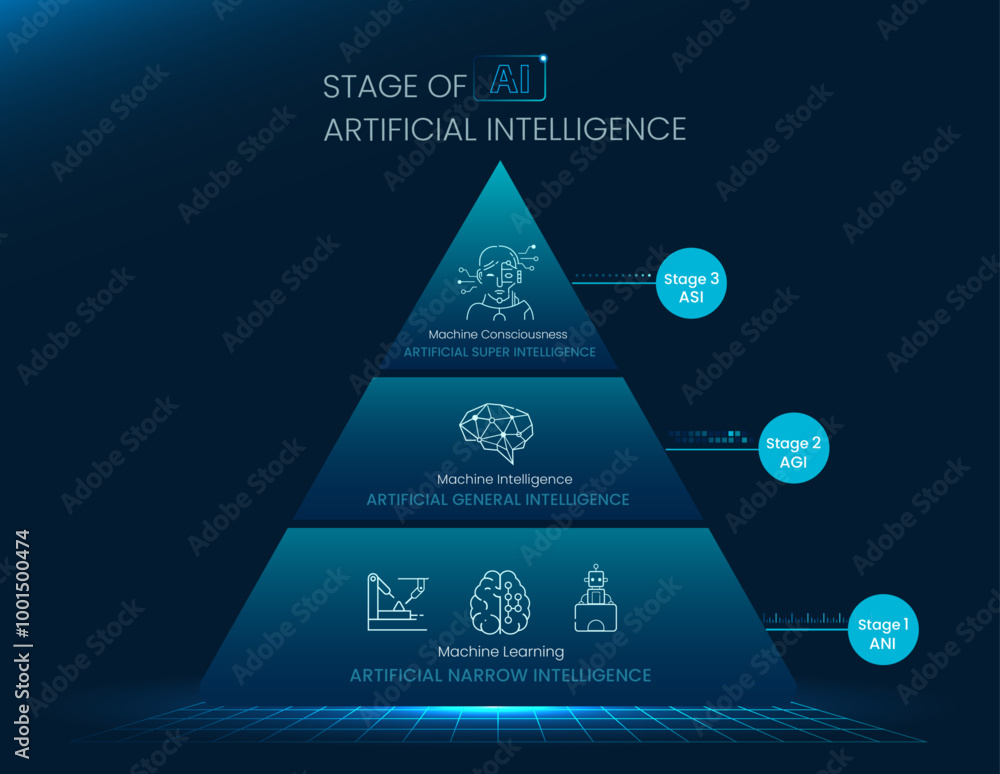 STAGE OF AI
ARTIFICIAL INTELLIGENCE

Machine Consciousness
ARTIFICIAL SUPER INTELLIGENCE

Stage 3
ASI

Machine Intelligence
ARTIFICIAL GENERAL INTELLIGENCE

Stage 2
AGI

Machine Learning
ARTIFICIAL NARROW INTELLIGENCE

Stage 1
ANI

Adobe Stock | #1001500474