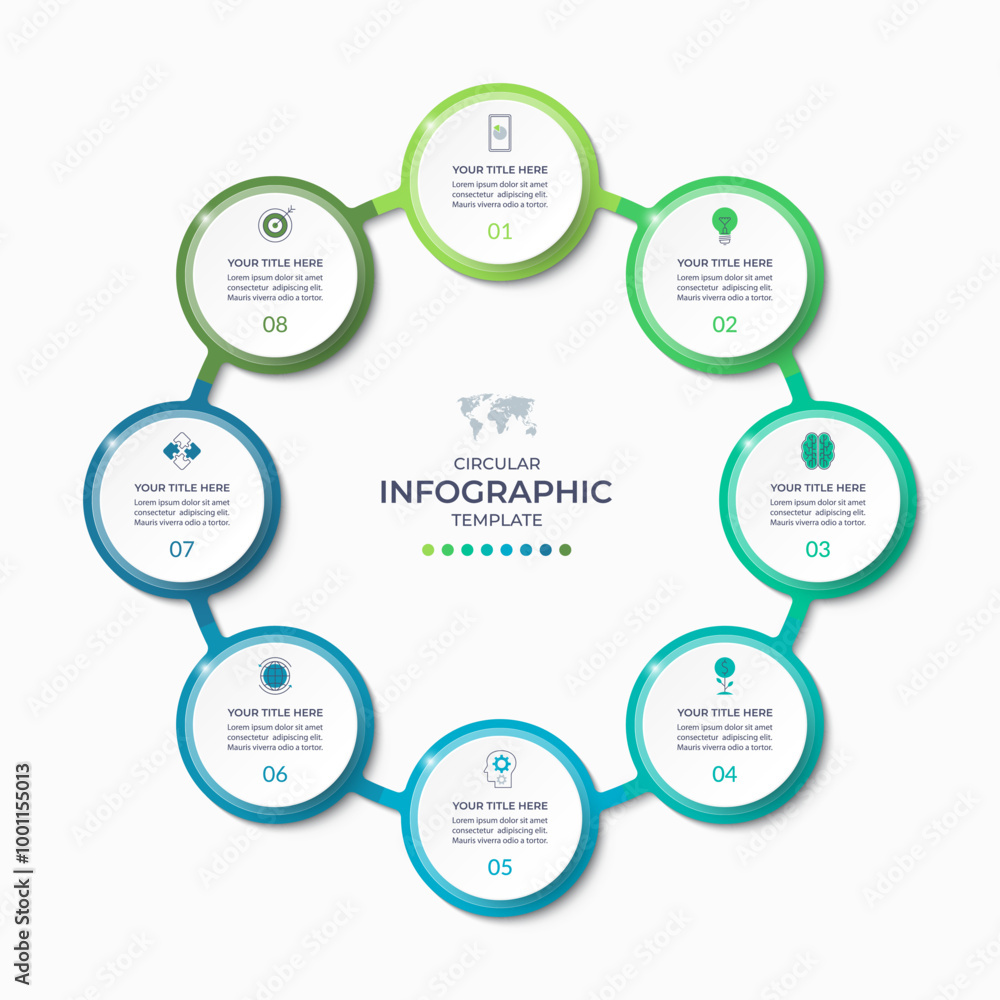 YOUR TITLE HERE
Lorem ipsum dolor sit amet consectetur adipiscing elit. Mauris viverra odio a tortor.
01

YOUR TITLE HERE
Lorem ipsum dolor sit amet consectetur adipiscing elit. Mauris viverra odio a tortor.
02

YOUR TITLE HERE
Lorem ipsum dolor sit amet consectetur adipiscing elit. Mauris viverra odio a tortor.
03

YOUR TITLE HERE
Lorem ipsum dolor sit amet consectetur adipiscing elit. Mauris viverra odio a tortor.
04

YOUR TITLE HERE
Lorem ipsum dolor sit amet consectetur adipiscing elit. Mauris viverra odio a tortor.
05

YOUR TITLE HERE
Lorem ipsum dolor sit amet consectetur adipiscing elit. Mauris viverra odio a tortor.
06

YOUR TITLE HERE
Lorem ipsum dolor sit amet consectetur adipiscing elit. Mauris viverra odio a tortor.
07

YOUR TITLE HERE
Lorem ipsum dolor sit amet consectetur adipiscing elit. Mauris viverra odio a tortor.
08

CIRCULAR
INFOGRAPHIC
TEMPLATE

Adobe Stock | #1001155013