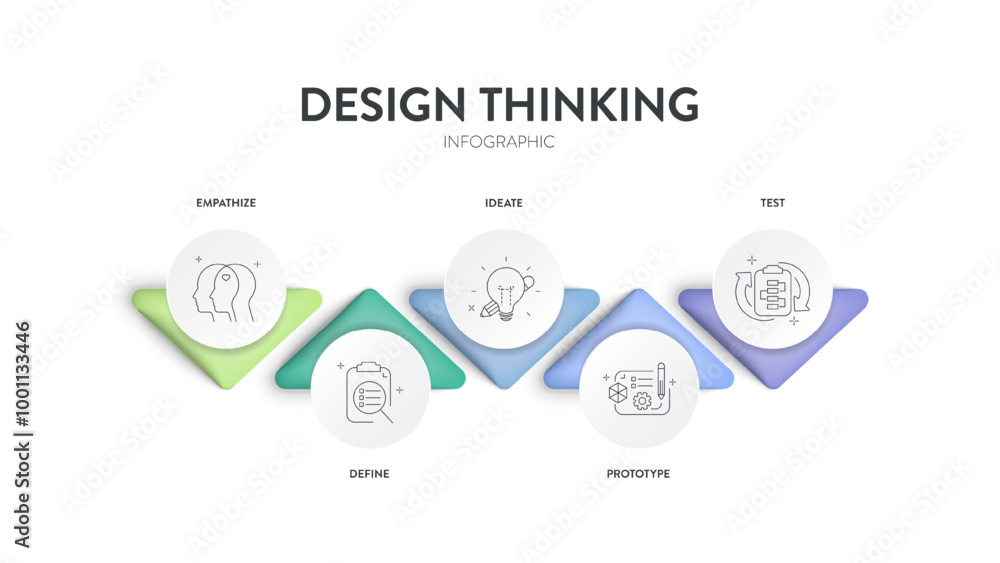 DESIGN THINKING
INFOGRAPHIC

EMPATHIZE

IDEATE

TEST

DEFINE

PROTOTYPE

Adobe Stock | #1001133446