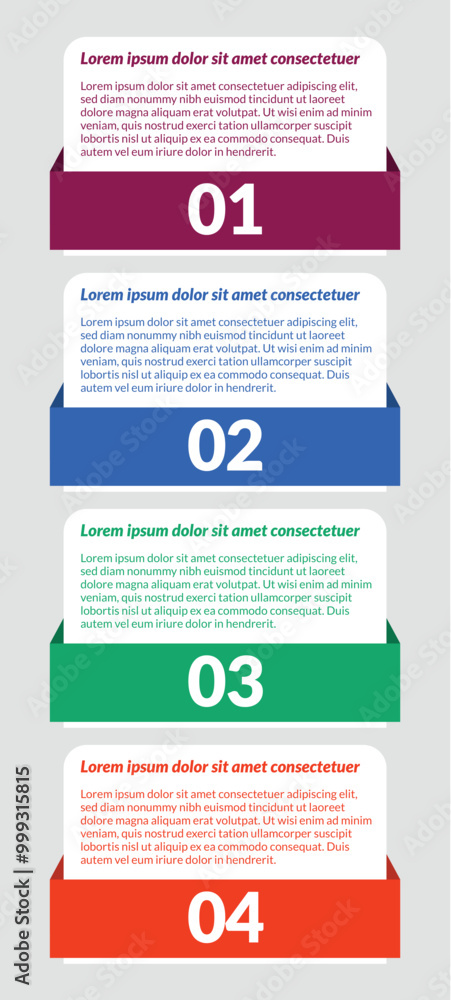 Lorem ipsum dolor sit amet consectetuer

Lorem ipsum dolor sit amet consectetuer adipiscing elit, sed diam nonummy nibh euismod tincidunt ut laoreet dolore magna aliquam erat volutpat. Ut wisi enim ad minim veniam, quis nostrud exerci tation ullamcorper suscipit lobortis nisl ut aliquip ex ea commodo consequat. Duis autem vel eum iriure dolor in hendrerit.

01

Lorem ipsum dolor sit amet consectetuer

Lorem ipsum dolor sit amet consectetuer adipiscing elit, sed diam nonummy nibh euismod tincidunt ut laoreet dolore magna aliquam erat volutpat. Ut wisi enim ad minim veniam, quis nostrud exerci tation ullamcorper suscipit lobortis nisl ut aliquip ex ea commodo consequat. Duis autem vel eum iriure dolor in hendrerit.

02

Lorem ipsum dolor sit amet consectetuer

Lorem ipsum dolor sit amet consectetuer adipiscing elit, sed diam nonummy nibh euismod tincidunt ut laoreet dolore magna aliquam erat volutpat. Ut wisi enim ad minim veniam, quis nostrud exerci tation ullamcorper suscipit lobortis nisl ut aliquip ex ea commodo consequat. Duis autem vel eum iriure dolor in hendrerit.

03

Lorem ipsum dolor sit amet consectetuer

Lorem ipsum dolor sit amet consectetuer adipiscing elit, sed diam nonummy nibh euismod tincidunt ut laoreet dolore magna aliquam erat volutpat. Ut wisi enim ad minim veniam, quis nostrud exerci tation ullamcorper suscipit lobortis nisl ut aliquip ex ea commodo consequat. Duis autem vel eum iriure dolor in hendrerit.

04

Adobe Stock | #999315815