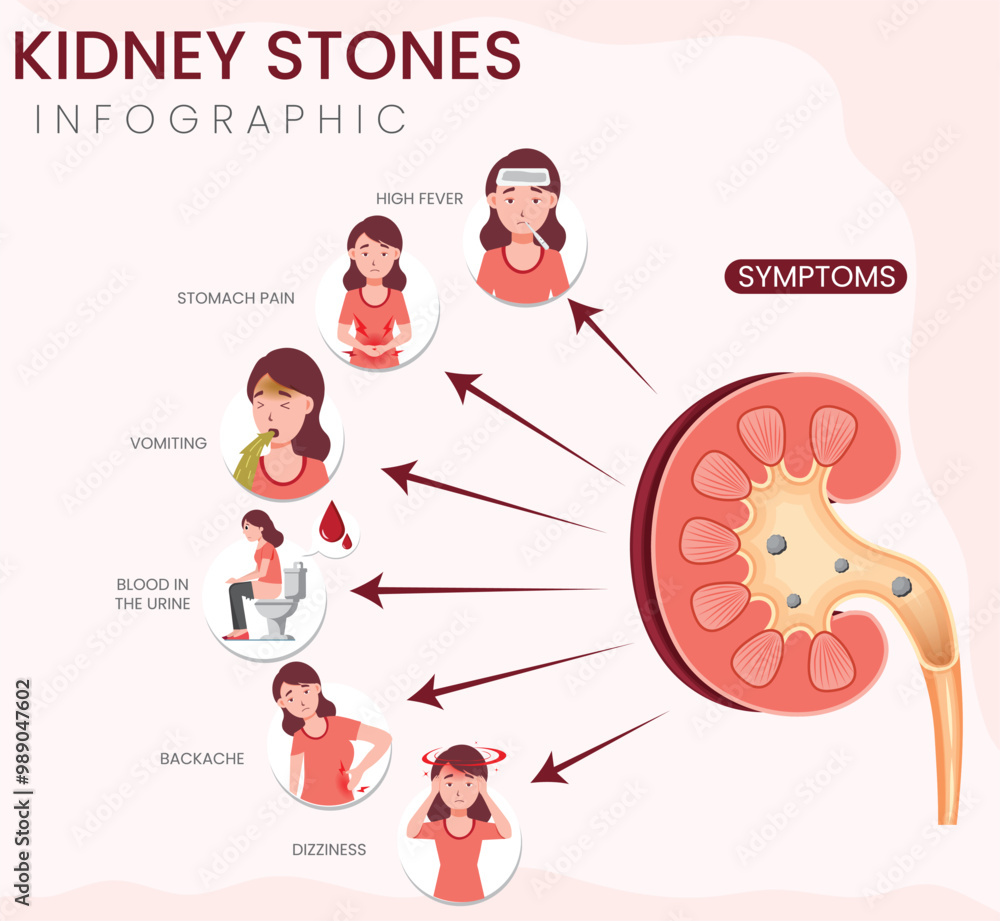 KIDNEY STONES
INFOGRAPHIC

SYMPTOMS

HIGH FEVER

STOMACH PAIN

VOMITING

BLOOD IN THE URINE

BACKACHE

DIZZINESS

Adobe Stock | #989047602