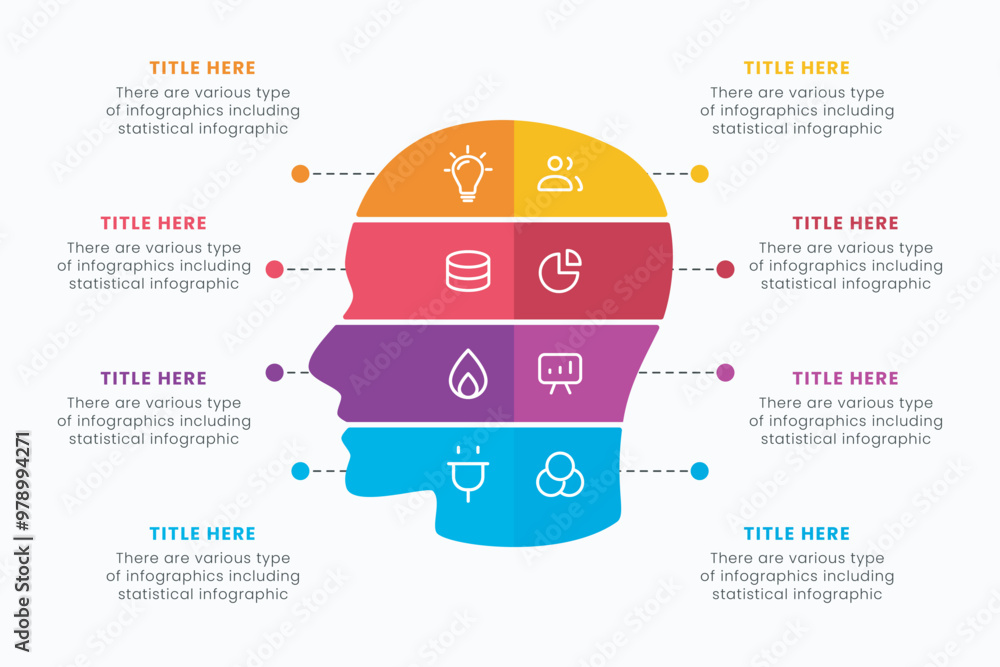 TITLE HERE
There are various type of infographics including statistical infographic

TITLE HERE
There are various type of infographics including statistical infographic

TITLE HERE
There are various type of infographics including statistical infographic

TITLE HERE
There are various type of infographics including statistical infographic

TITLE HERE
There are various type of infographics including statistical infographic

TITLE HERE
There are various type of infographics including statistical infographic

TITLE HERE
There are various type of infographics including statistical infographic

TITLE HERE
There are various type of infographics including statistical infographic

Adobe Stock | #978994271