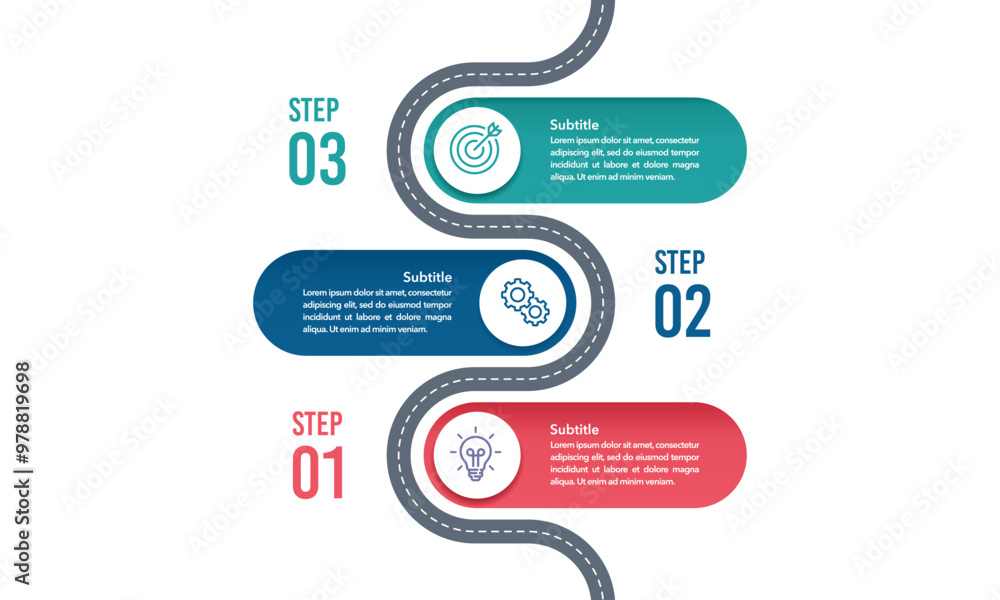 STEP
03

Subtitle
Lorem ipsum dolor sit amet, consectetur adipiscing elit, sed do eiusmod tempor incididunt ut labore et dolore magna aliqua. Ut enim ad minim veniam.

Subtitle
Lorem ipsum dolor sit amet, consectetur adipiscing elit, sed do eiusmod tempor incididunt ut labore et dolore magna aliqua. Ut enim ad minim veniam.

STEP
02

STEP
01

Subtitle
Lorem ipsum dolor sit amet, consectetur adipiscing elit, sed do eiusmod tempor incididunt ut labore et dolore magna aliqua. Ut enim ad minim veniam.

Adobe Stock | #978819698