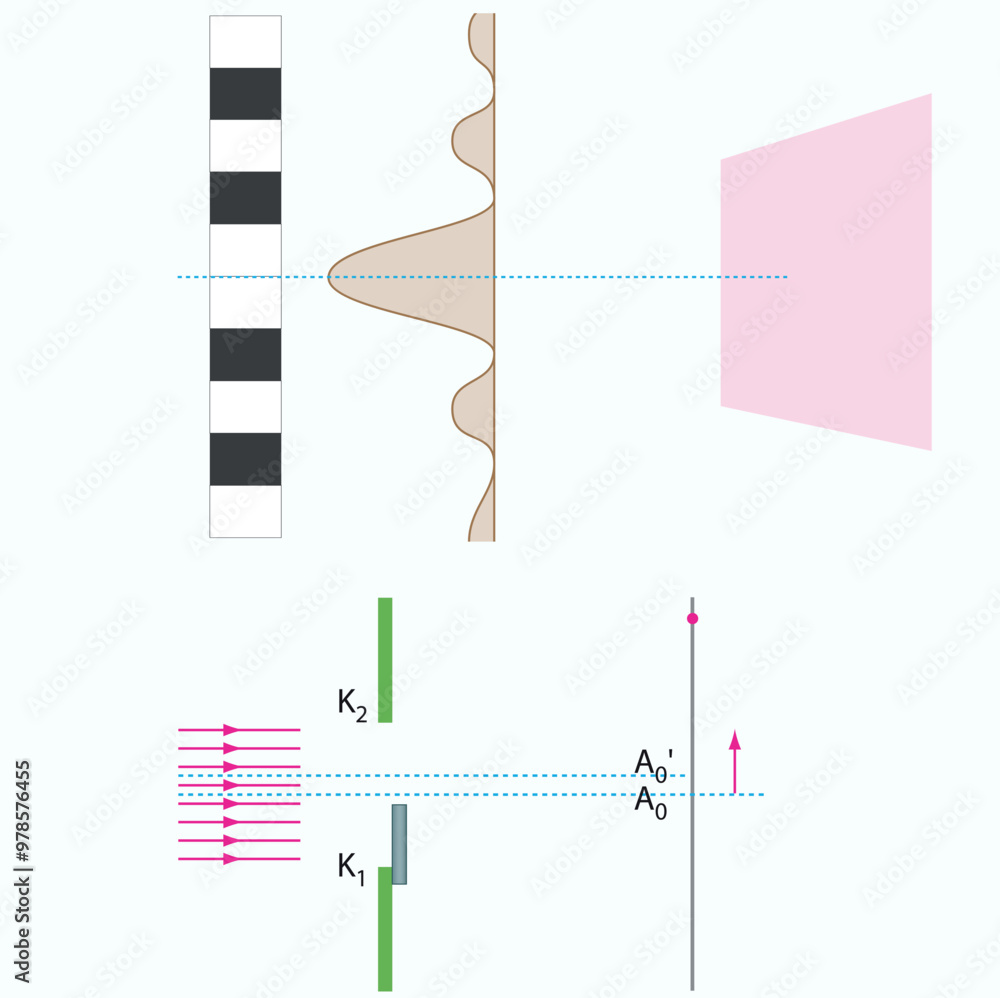 $K_2$
$A_0'$
$A_0$
$K_1$
Adobe Stock | #978576455