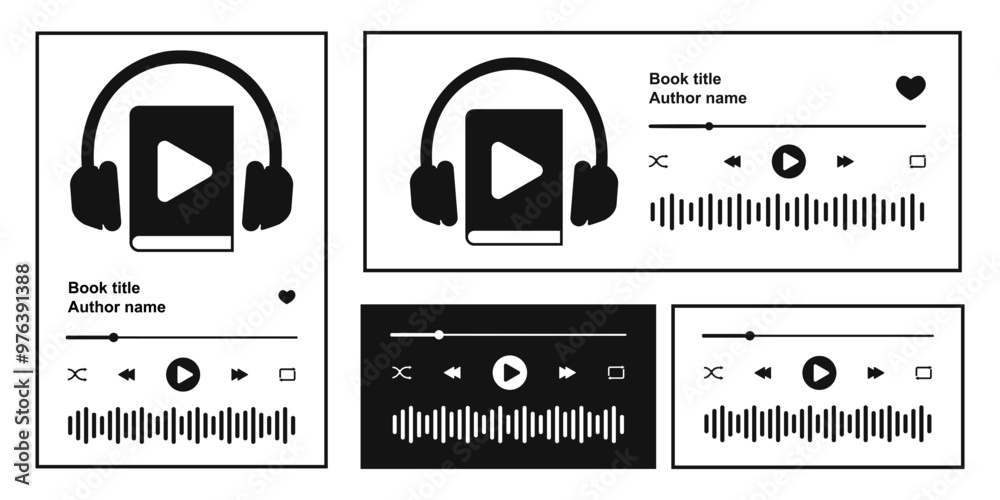 Book title
Author name

Book title
Author name

Adobe Stock | #976391388