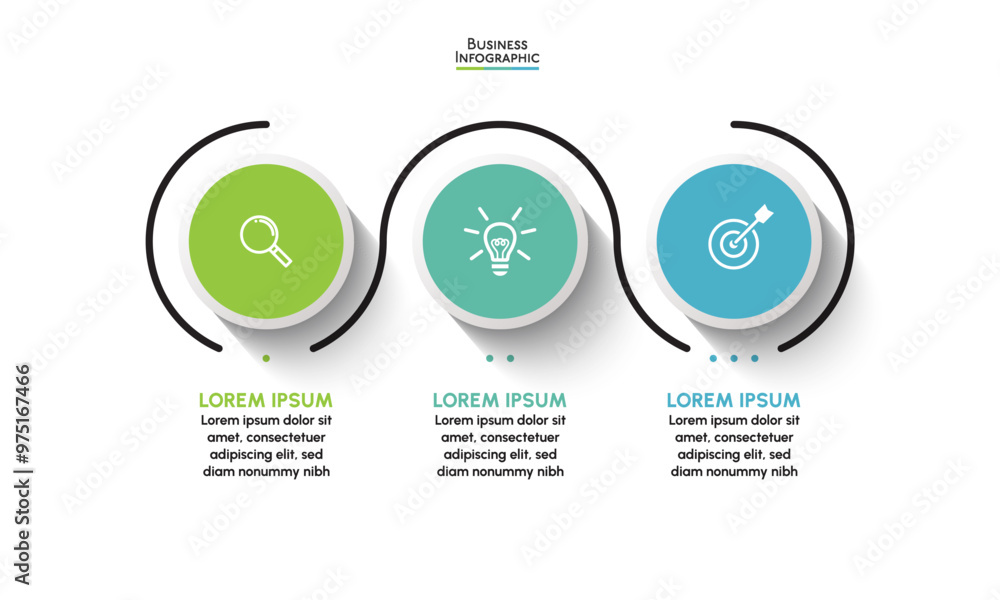 BUSINESS
INFOGRAPHIC

LOREM IPSUM
Lorem ipsum dolor sit amet, consectetuer adipiscing elit, sed diam nonummy nibh

LOREM IPSUM
Lorem ipsum dolor sit amet, consectetuer adipiscing elit, sed diam nonummy nibh

LOREM IPSUM
Lorem ipsum dolor sit amet, consectetuer adipiscing elit, sed diam nonummy nibh

Adobe Stock | #975167466