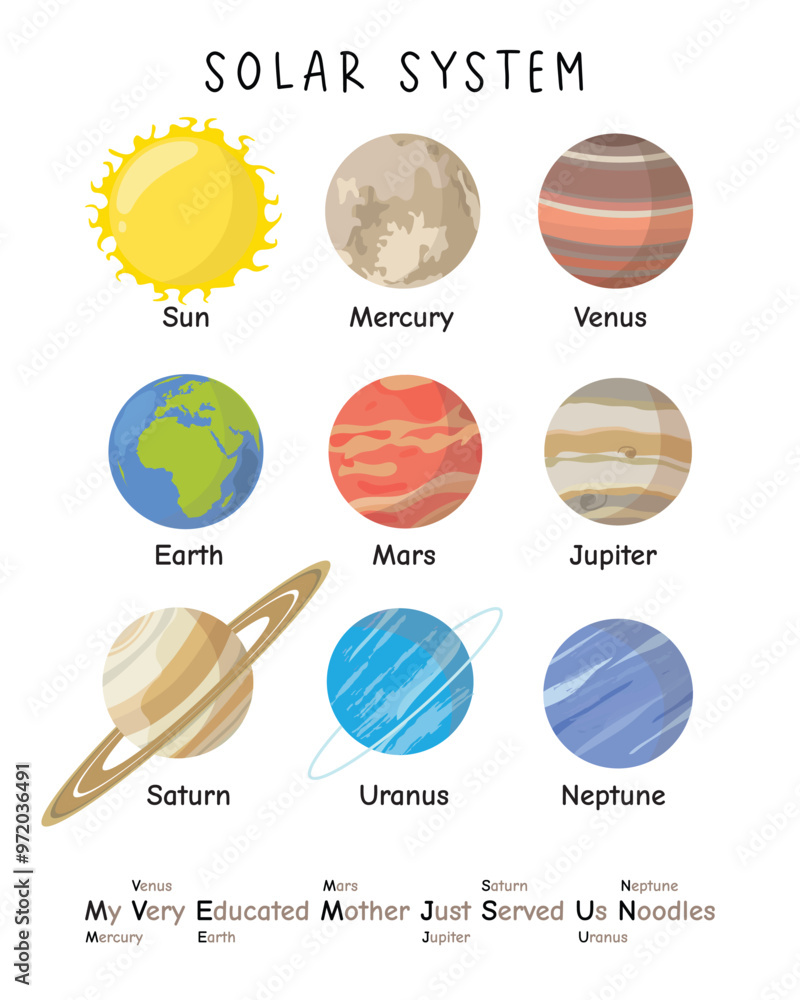 SOLAR SYSTEM

Sun

Mercury

Venus

Earth

Mars

Jupiter

Saturn

Uranus

Neptune

Venus Mars Saturn Neptune
My Very Educated Mother Just Served Us Noodles
Mercury Earth Jupiter Uranus

Adobe Stock | #972036491