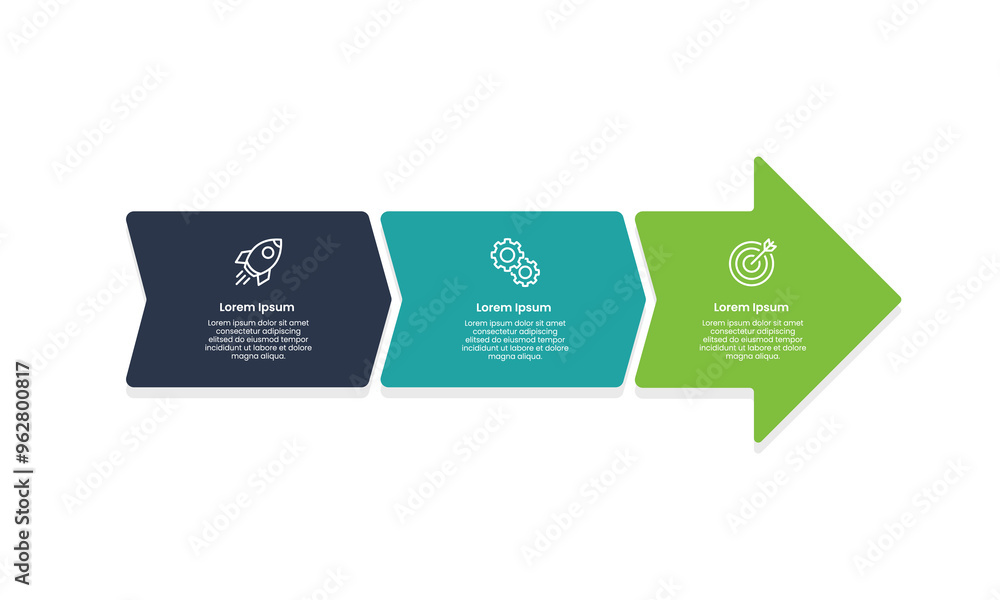 Lorem Ipsum

Lorem ipsum dolor sit amet consectetur adipiscing elitsed do eiusmod tempor incididunt ut labore et dolore magna aliqua.

Lorem Ipsum

Lorem ipsum dolor sit amet consectetur adipiscing elitsed do eiusmod tempor incididunt ut labore et dolore magna aliqua.

Lorem Ipsum

Lorem ipsum dolor sit amet consectetur adipiscing elitsed do eiusmod tempor incididunt ut labore et dolore magna aliqua.

Adobe Stock | #962800817