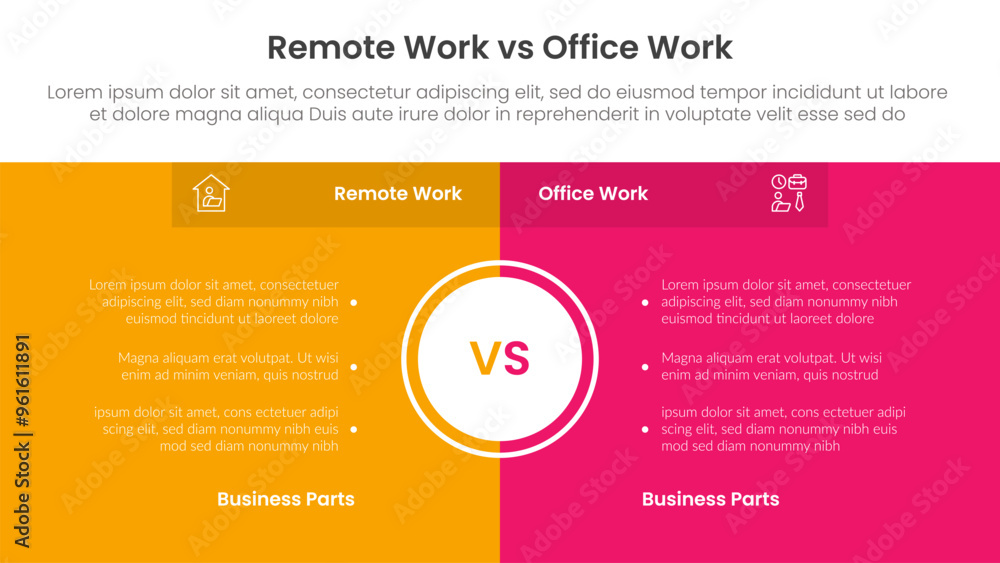 Remote Work vs Office Work

Lorem ipsum dolor sit amet, consectetur adipiscing elit, sed do eiusmod tempor incididunt ut labore et dolore magna aliqua Duis aute irure dolor in reprehenderit in voluptate velit esse sed do

Remote Work

Lorem ipsum dolor sit amet, consectetuer adipiscing elit, sed diam nonummy nibh euismod tincidunt ut laoreet dolore

Magna aliquam erat volutpat. Ut wisi enim ad minim veniam, quis nostrud

ipsum dolor sit amet, cons ectetuer adipi scing elit, sed diam nonummy nibh euis mod sed diam nonummy nibh

Business Parts

VS

Office Work

Lorem ipsum dolor sit amet, consectetuer adipiscing elit, sed diam nonummy nibh euismod tincidunt ut laoreet dolore

Magna aliquam erat volutpat. Ut wisi enim ad minim veniam, quis nostrud

ipsum dolor sit amet, cons ectetuer adipi scing elit, sed diam nonummy nibh euis mod sed diam nonummy nibh

Business Parts

Adobe Stock | #961611891