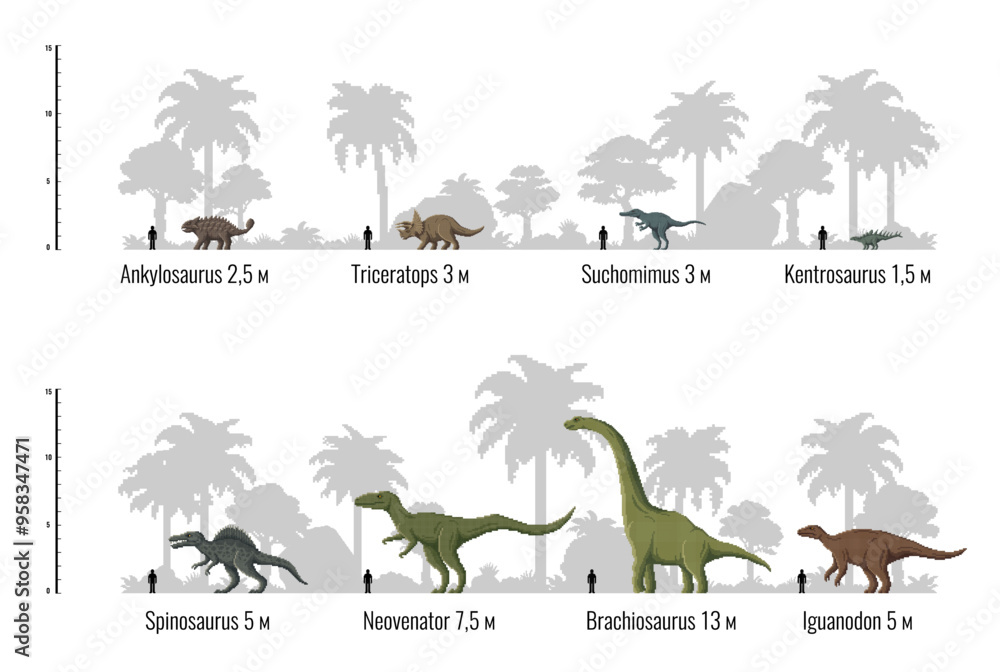 15
10
5
0

Ankylosaurus 2,5 м
Triceratops 3 м
Suchomimus 3 м
Kentrosaurus 1,5 м

15
10
5
0

Spinosaurus 5 м
Neovenator 7,5 м
Brachiosaurus 13 м
Iguanodon 5 м

Adobe Stock | #958347471