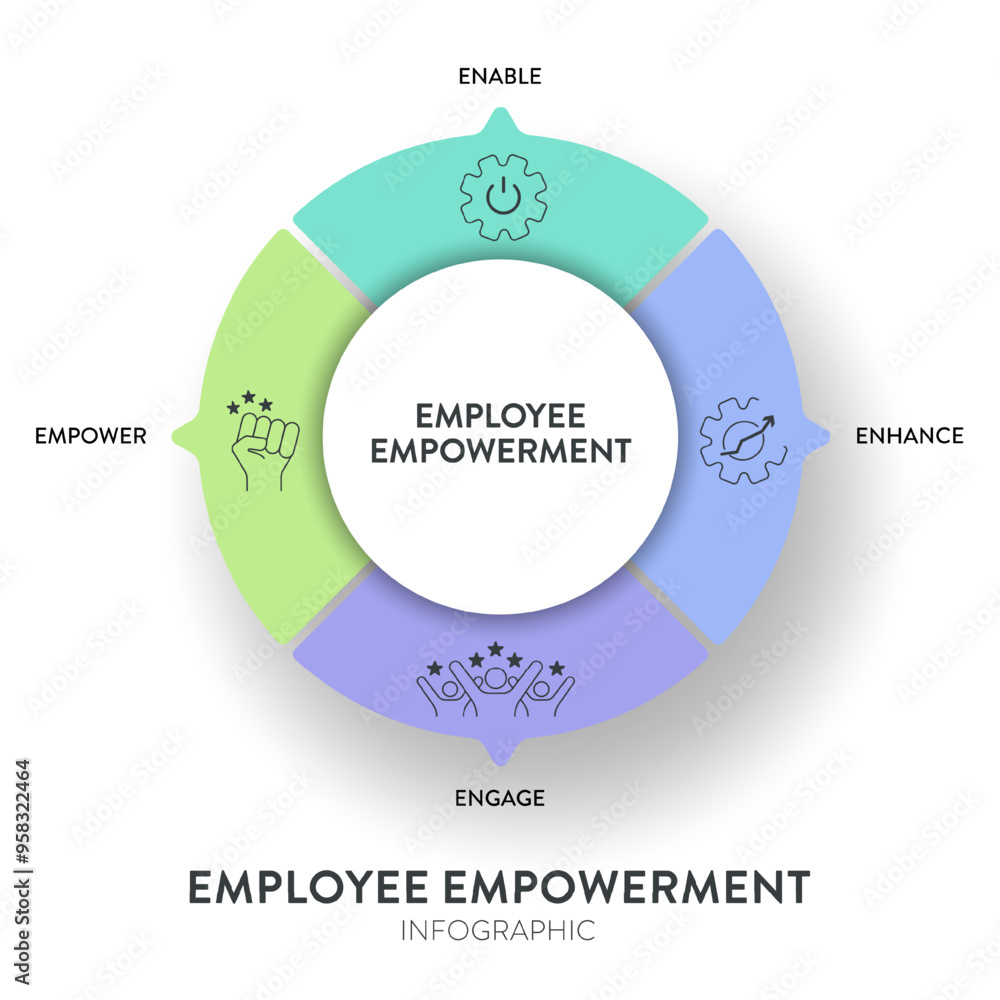 ENABLE

EMPOWER

EMPLOYEE EMPOWERMENT

ENHANCE

ENGAGE

EMPLOYEE EMPOWERMENT

INFOGRAPHIC

Adobe Stock | #958322464