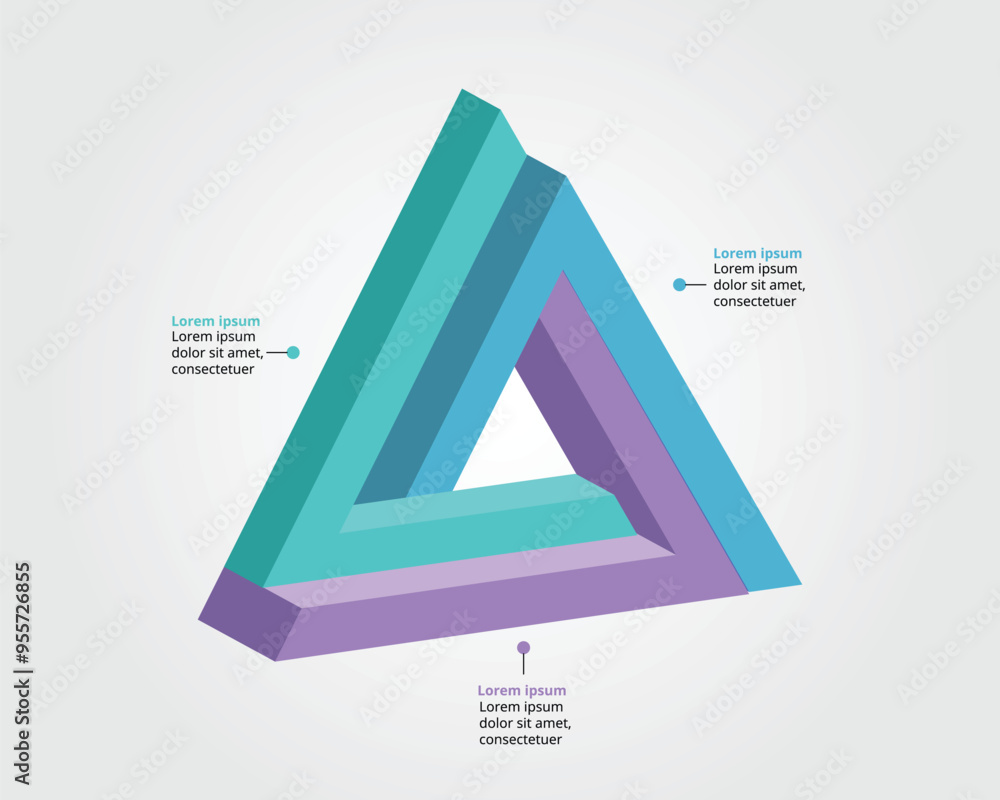 Lorem ipsum
Lorem ipsum dolor sit amet, consectetuer

Lorem ipsum
Lorem ipsum dolor sit amet, consectetuer

Lorem ipsum
Lorem ipsum dolor sit amet, consectetuer

Adobe Stock | #955726855