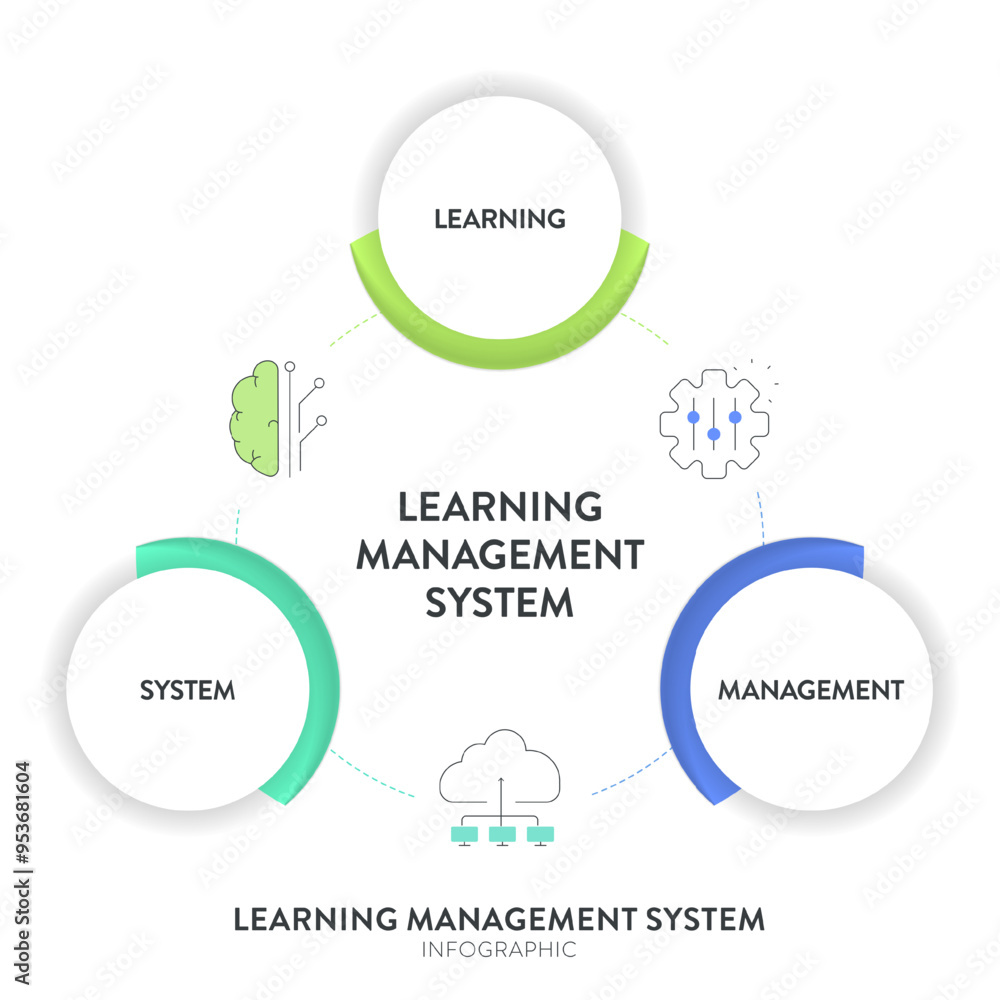 LEARNING

LEARNING MANAGEMENT SYSTEM

SYSTEM

MANAGEMENT

LEARNING MANAGEMENT SYSTEM
INFOGRAPHIC

Adobe Stock | #953681604