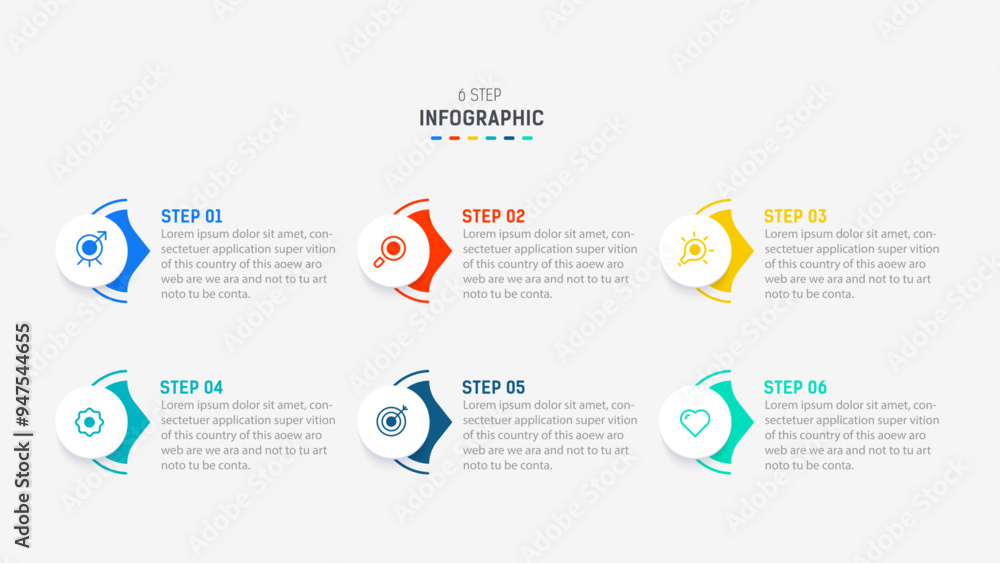 6 STEP
INFOGRAPHIC

STEP 01
Lorem ipsum dolor sit amet, consectetuer application super vition of this country of this aoew aro web are we ara and not to tu art noto tu be conta.

STEP 02
Lorem ipsum dolor sit amet, consectetuer application super vition of this country of this aoew aro web are we ara and not to tu art noto tu be conta.

STEP 03
Lorem ipsum dolor sit amet, consectetuer application super vition of this country of this aoew aro web are we ara and not to tu art noto tu be conta.

STEP 04
Lorem ipsum dolor sit amet, consectetuer application super vition of this country of this aoew aro web are we ara and not to tu art noto tu be conta.

STEP 05
Lorem ipsum dolor sit amet, consectetuer application super vition of this country of this aoew aro web are we ara and not to tu art noto tu be conta.

STEP 06
Lorem ipsum dolor sit amet, consectetuer application super vition of this country of this aoew aro web are we ara and not to tu art noto tu be conta.

Adobe Stock | #947544655