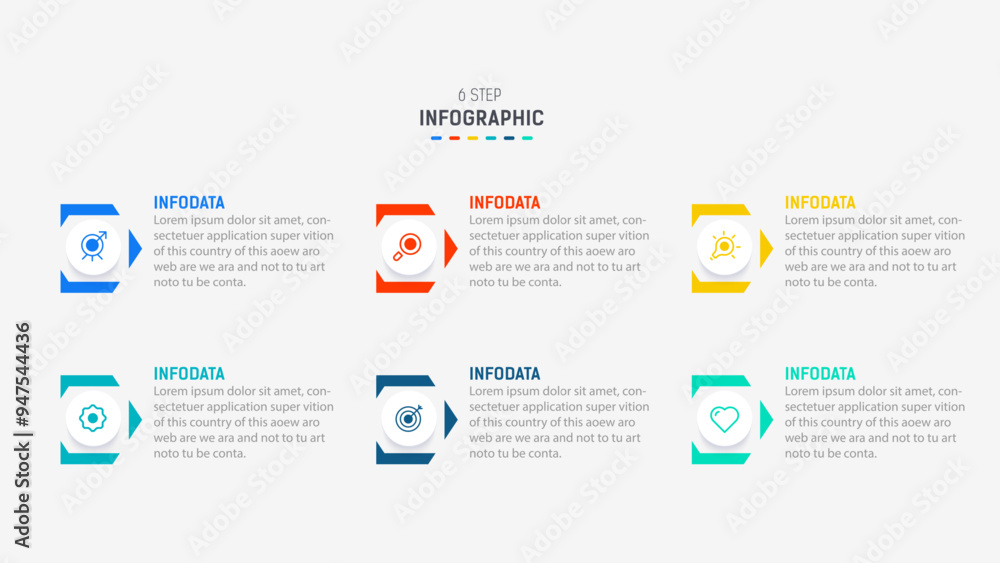 6 STEP
INFOGRAPHIC

INFODATA
Lorem ipsum dolor sit amet, consectetuer application super vition of this country of this aoew aro web are we ara and not to tu art noto tu be conta.

INFODATA
Lorem ipsum dolor sit amet, consectetuer application super vition of this country of this aoew aro web are we ara and not to tu art noto tu be conta.

INFODATA
Lorem ipsum dolor sit amet, consectetuer application super vition of this country of this aoew aro web are we ara and not to tu art noto tu be conta.

INFODATA
Lorem ipsum dolor sit amet, consectetuer application super vition of this country of this aoew aro web are we ara and not to tu art noto tu be conta.

INFODATA
Lorem ipsum dolor sit amet, consectetuer application super vition of this country of this aoew aro web are we ara and not to tu art noto tu be conta.

INFODATA
Lorem ipsum dolor sit amet, consectetuer application super vition of this country of this aoew aro web are we ara and not to tu art noto tu be conta.

Adobe Stock | #947544436