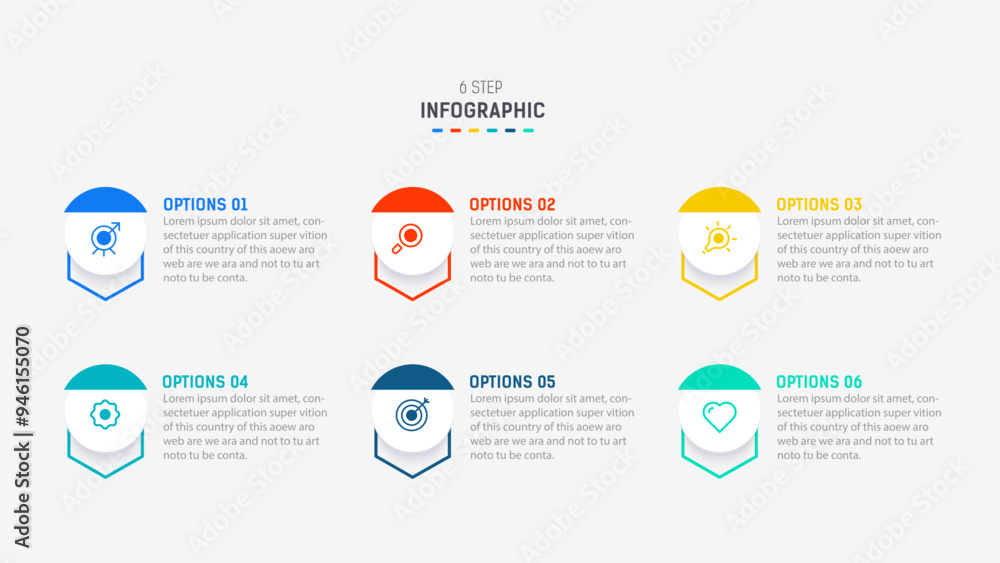 6 STEP
INFOGRAPHIC

OPTIONS 01
Lorem ipsum dolor sit amet, consectetuer application super vition of this country of this aoew aro web are we ara and not to tu art noto tu be conta.

OPTIONS 02
Lorem ipsum dolor sit amet, consectetuer application super vition of this country of this aoew aro web are we ara and not to tu art noto tu be conta.

OPTIONS 03
Lorem ipsum dolor sit amet, consectetuer application super vition of this country of this aoew aro web are we ara and not to tu art noto tu be conta.

OPTIONS 04
Lorem ipsum dolor sit amet, consectetuer application super vition of this country of this aoew aro web are we ara and not to tu art noto tu be conta.

OPTIONS 05
Lorem ipsum dolor sit amet, consectetuer application super vition of this country of this aoew aro web are we ara and not to tu art noto tu be conta.

OPTIONS 06
Lorem ipsum dolor sit amet, consectetuer application super vition of this country of this aoew aro web are we ara and not to tu art noto tu be conta.

Adobe Stock | #946155070