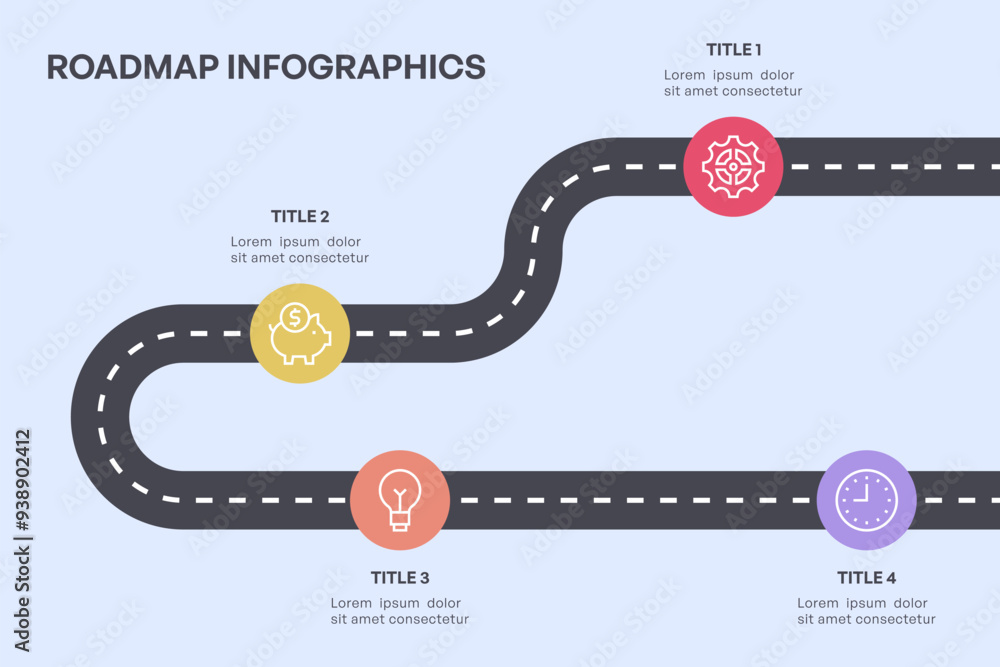 ROADMAP INFOGRAPHICS

TITLE 1
Lorem ipsum dolor sit amet consectetur

TITLE 2
Lorem ipsum dolor sit amet consectetur

TITLE 3
Lorem ipsum dolor sit amet consectetur

TITLE 4
Lorem ipsum dolor sit amet consectetur

Adobe Stock | #938902412