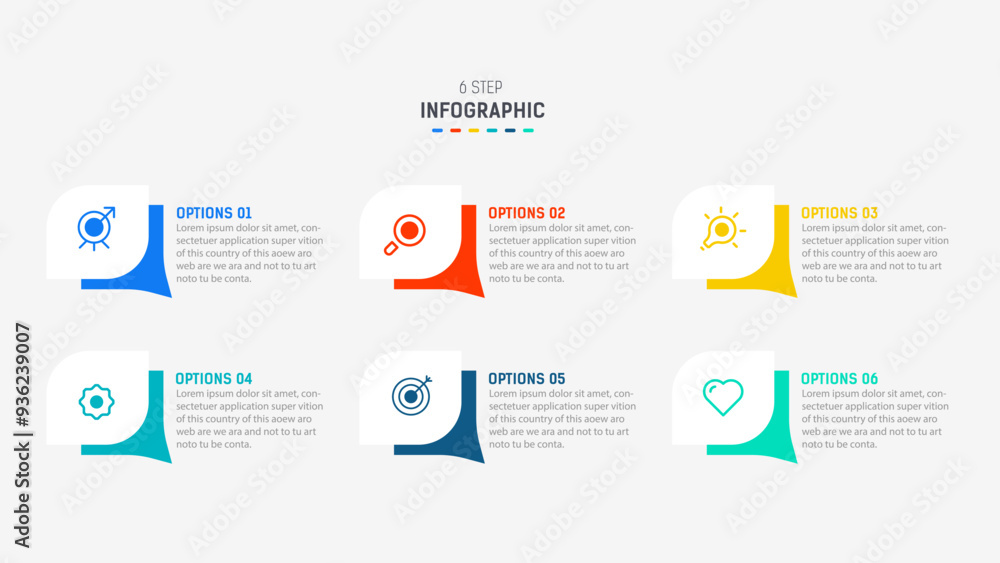 6 STEP
INFOGRAPHIC

OPTIONS 01
Lorem ipsum dolor sit amet, consectetuer application super vition of this country of this aoew aro web are we ara and not to tu art noto tu be conta.

OPTIONS 02
Lorem ipsum dolor sit amet, consectetuer application super vition of this country of this aoew aro web are we ara and not to tu art noto tu be conta.

OPTIONS 03
Lorem ipsum dolor sit amet, consectetuer application super vition of this country of this aoew aro web are we ara and not to tu art noto tu be conta.

OPTIONS 04
Lorem ipsum dolor sit amet, consectetuer application super vition of this country of this aoew aro web are we ara and not to tu art noto tu be conta.

OPTIONS 05
Lorem ipsum dolor sit amet, consectetuer application super vition of this country of this aoew aro web are we ara and not to tu art noto tu be conta.

OPTIONS 06
Lorem ipsum dolor sit amet, consectetuer application super vition of this country of this aoew aro web are we ara and not to tu art noto tu be conta.

Adobe Stock | #936239007