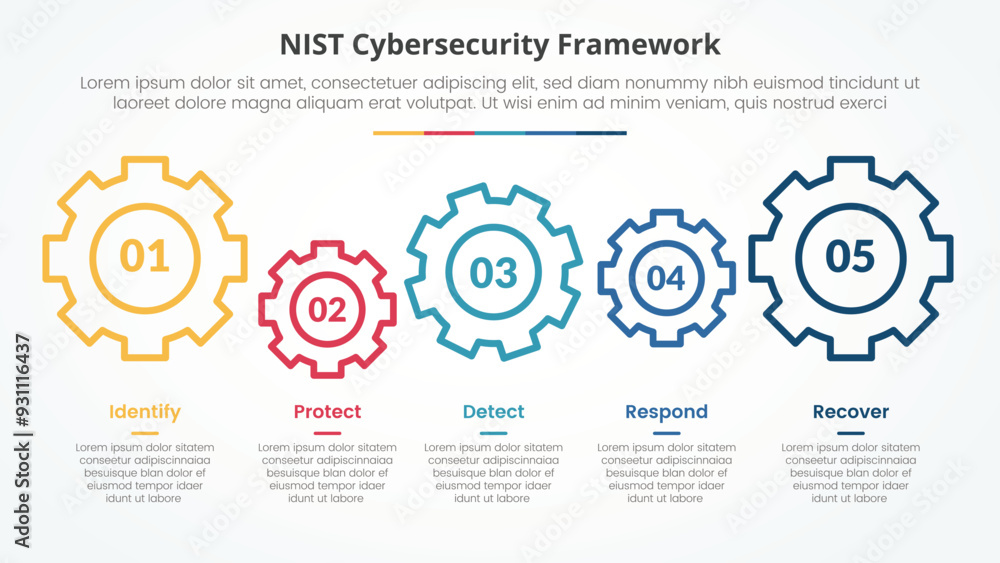 NIST Cybersecurity Framework

Lorem ipsum dolor sit amet, consectetuer adipiscing elit, sed diam nonummy nibh euismod tincidunt ut laoreet dolore magna aliquam erat volutpat. Ut wisi enim ad minim veniam, quis nostrud exerci

01

02

03

04

05

Identify

Lorem ipsum dolor sitatem conseetur adipiscinnaiaa besuisque blan dolor ef eiusmod tempor idaer idunt ut labore

Protect

Lorem ipsum dolor sitatem conseetur adipiscinnaiaa besuisque blan dolor ef eiusmod tempor idaer idunt ut labore

Detect

Lorem ipsum dolor sitatem conseetur adipiscinnaiaa besuisque blan dolor ef eiusmod tempor idaer idunt ut labore

Respond

Lorem ipsum dolor sitatem conseetur adipiscinnaiaa besuisque blan dolor ef eiusmod tempor idaer idunt ut labore

Recover

Lorem ipsum dolor sitatem conseetur adipiscinnaiaa besuisque blan dolor ef eiusmod tempor idaer idunt ut labore

Adobe Stock | #931116437