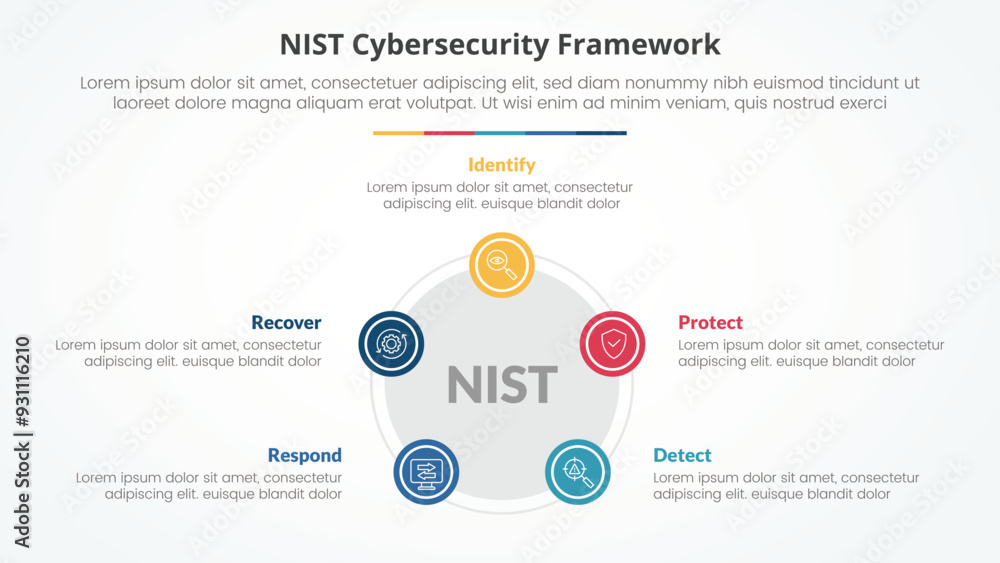 NIST Cybersecurity Framework

Lorem ipsum dolor sit amet, consectetuer adipiscing elit, sed diam nonummy nibh euismod tincidunt ut laoreet dolore magna aliquam erat volutpat. Ut wisi enim ad minim veniam, quis nostrud exerci

Identify
Lorem ipsum dolor sit amet, consectetur adipiscing elit. euisque blandit dolor

Recover
Lorem ipsum dolor sit amet, consectetur adipiscing elit. euisque blandit dolor

Protect
Lorem ipsum dolor sit amet, consectetur adipiscing elit. euisque blandit dolor

NIST

Respond
Lorem ipsum dolor sit amet, consectetur adipiscing elit. euisque blandit dolor

Detect
Lorem ipsum dolor sit amet, consectetur adipiscing elit. euisque blandit dolor

Adobe Stock | #931116210