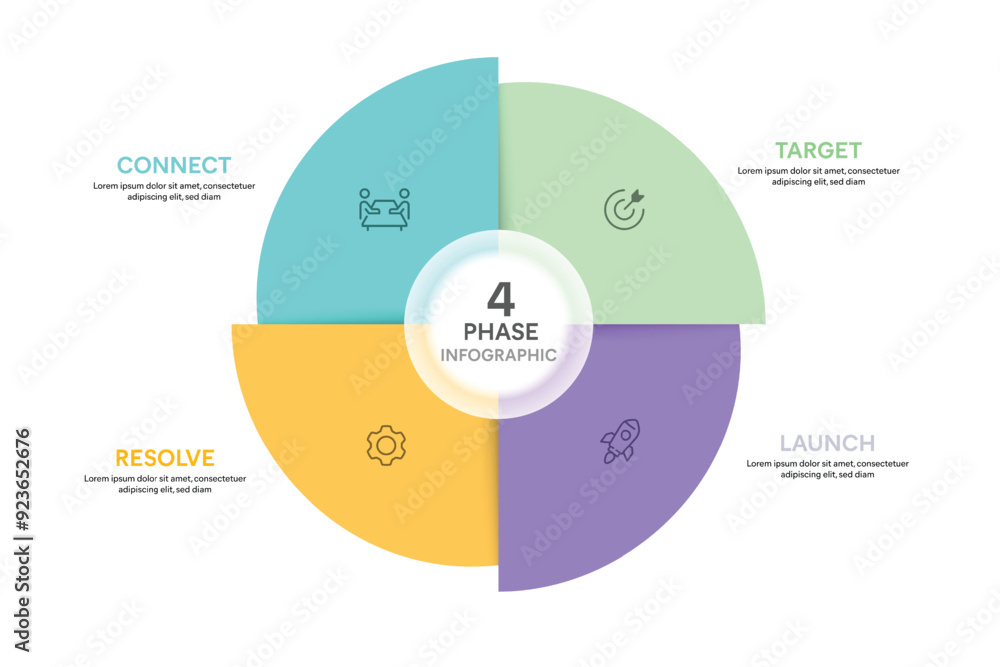 CONNECT
Lorem ipsum dolor sit amet, consectetuer adipiscing elit, sed diam

TARGET
Lorem ipsum dolor sit amet, consectetuer adipiscing elit, sed diam

4
PHASE
INFOGRAPHIC

RESOLVE
Lorem ipsum dolor sit amet, consectetuer adipiscing elit, sed diam

LAUNCH
Lorem ipsum dolor sit amet, consectetuer adipiscing elit, sed diam

Adobe Stock | #923652676