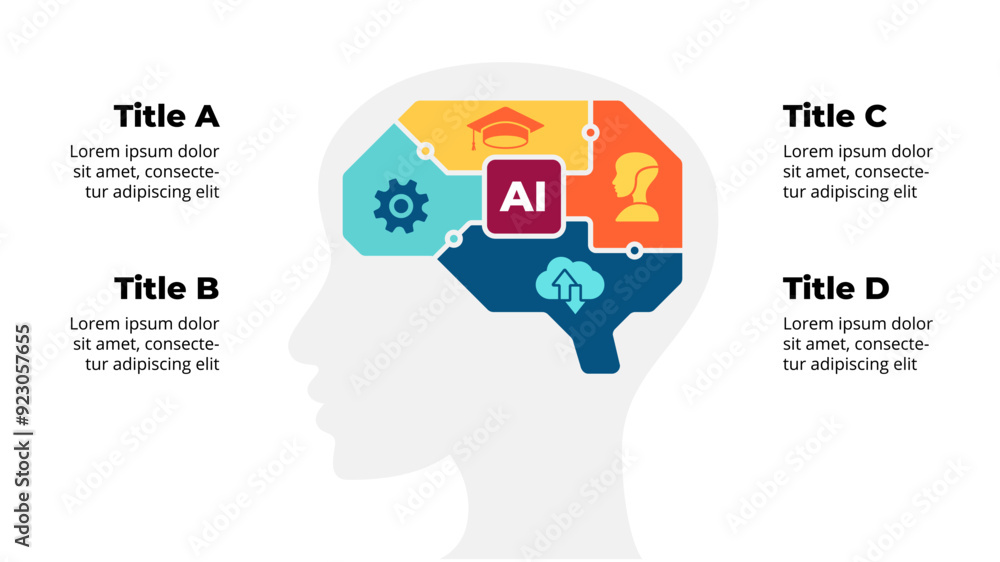 Title A
Lorem ipsum dolor sit amet, consectetur adipiscing elit

Title B
Lorem ipsum dolor sit amet, consectetur adipiscing elit

AI

Title C
Lorem ipsum dolor sit amet, consectetur adipiscing elit

Title D
Lorem ipsum dolor sit amet, consectetur adipiscing elit

Adobe Stock | #923057655