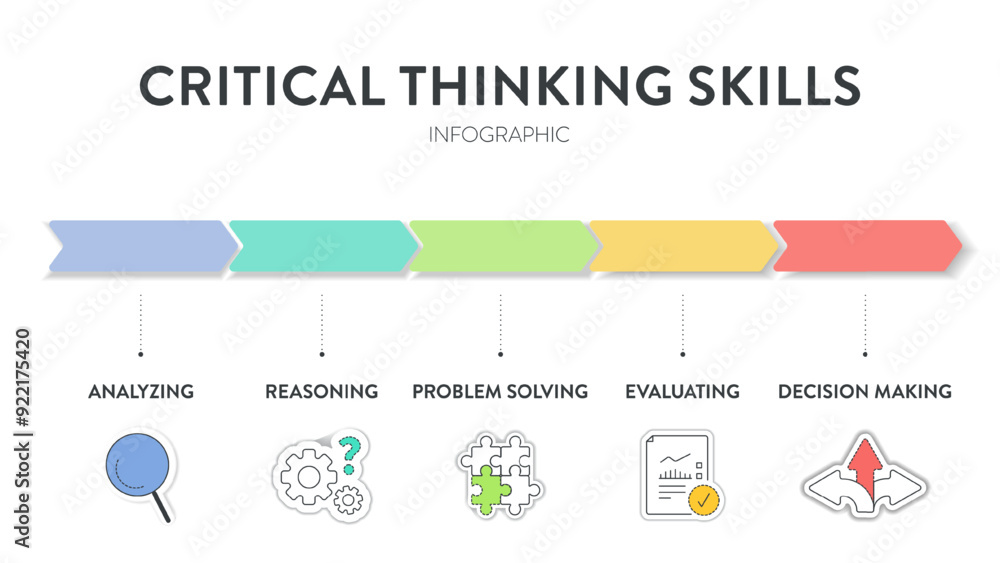 CRITICAL THINKING SKILLS
INFOGRAPHIC

ANALYZING

REASONING

PROBLEM SOLVING

EVALUATING

DECISION MAKING

Adobe Stock | #922175420