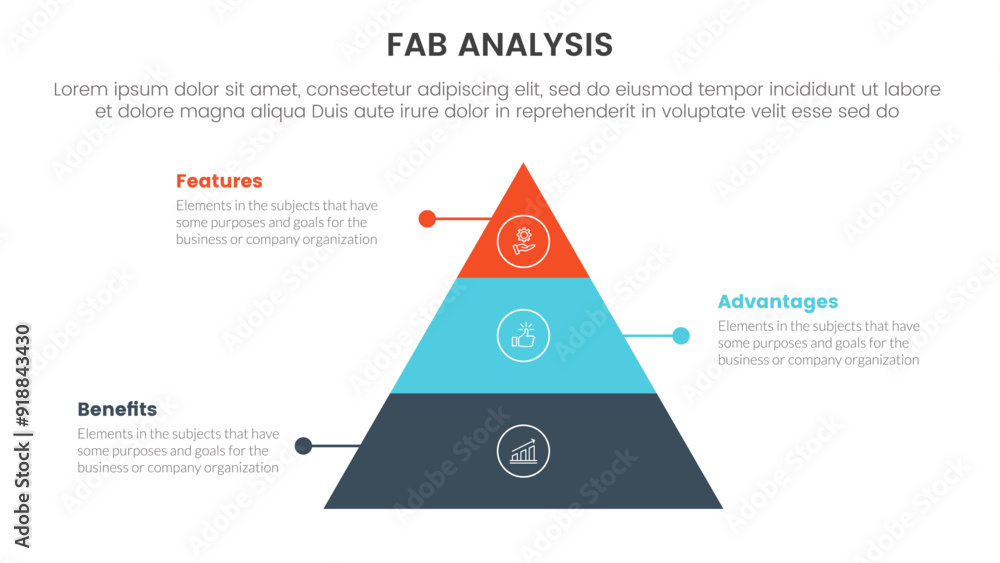 FAB ANALYSIS

Lorem ipsum dolor sit amet, consectetur adipiscing elit, sed do eiusmod tempor incididunt ut labore et dolore magna aliqua Duis aute irure dolor in reprehenderit in voluptate velit esse sed do

Features

Elements in the subjects that have some purposes and goals for the business or company organization

Advantages

Elements in the subjects that have some purposes and goals for the business or company organization

Benefits

Elements in the subjects that have some purposes and goals for the business or company organization

Adobe Stock | #918843430