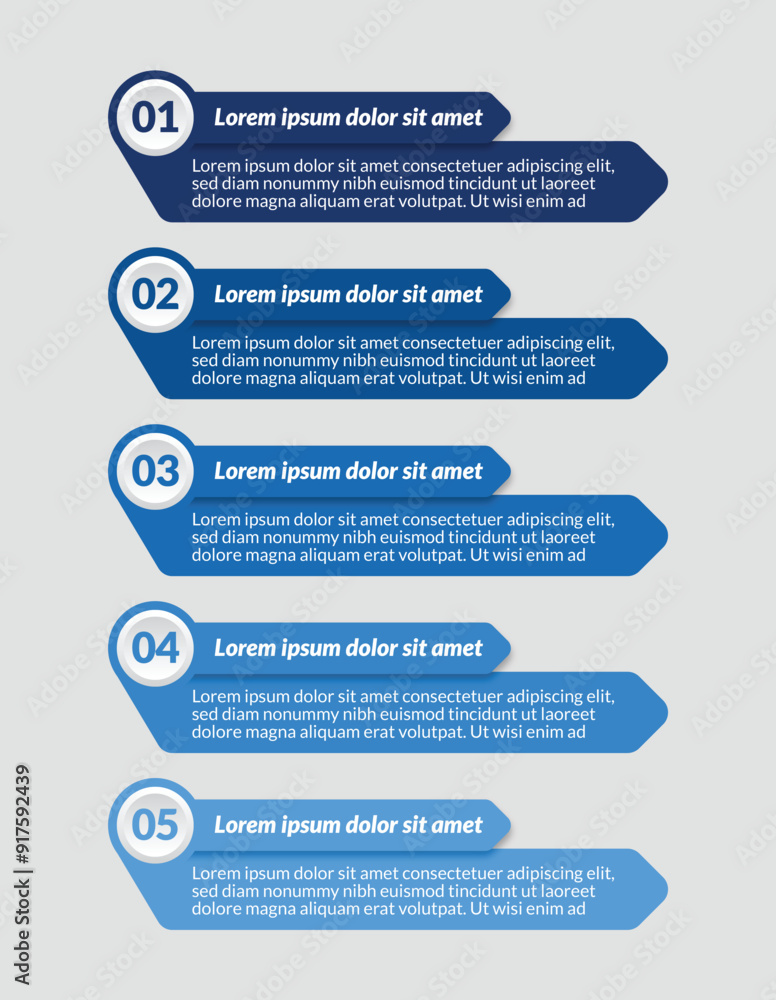 01
Lorem ipsum dolor sit amet
Lorem ipsum dolor sit amet consectetuer adipiscing elit, sed diam nonummy nibh euismod tincidunt ut laoreet dolore magna aliquam erat volutpat. Ut wisi enim ad

02
Lorem ipsum dolor sit amet
Lorem ipsum dolor sit amet consectetuer adipiscing elit, sed diam nonummy nibh euismod tincidunt ut laoreet dolore magna aliquam erat volutpat. Ut wisi enim ad

03
Lorem ipsum dolor sit amet
Lorem ipsum dolor sit amet consectetuer adipiscing elit, sed diam nonummy nibh euismod tincidunt ut laoreet dolore magna aliquam erat volutpat. Ut wisi enim ad

04
Lorem ipsum dolor sit amet
Lorem ipsum dolor sit amet consectetuer adipiscing elit, sed diam nonummy nibh euismod tincidunt ut laoreet dolore magna aliquam erat volutpat. Ut wisi enim ad

05
Lorem ipsum dolor sit amet
Lorem ipsum dolor sit amet consectetuer adipiscing elit, sed diam nonummy nibh euismod tincidunt ut laoreet dolore magna aliquam erat volutpat. Ut wisi enim ad

Adobe Stock | #917592439