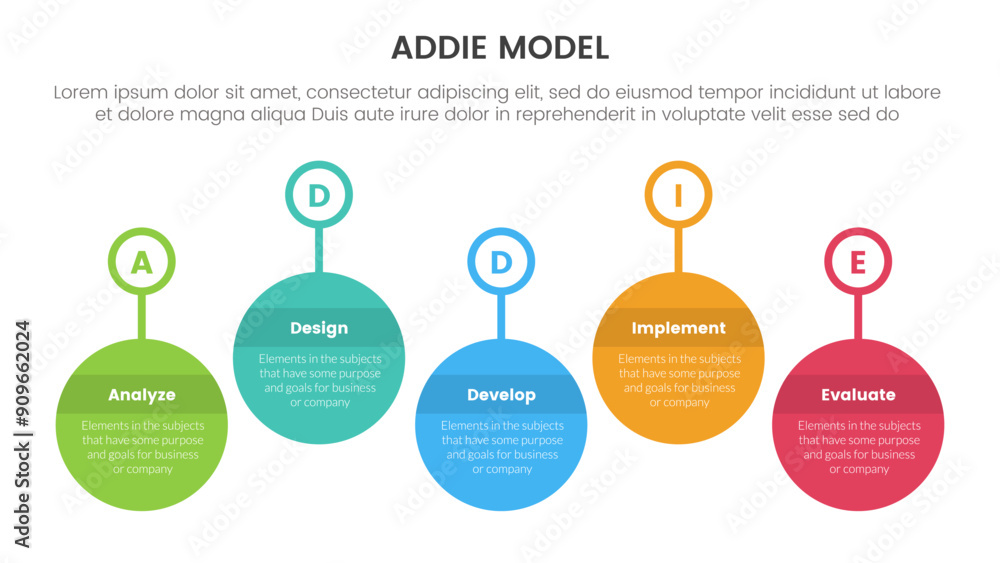 ADDIE MODEL

Lorem ipsum dolor sit amet, consectetur adipiscing elit, sed do eiusmod tempor incididunt ut labore et dolore magna aliqua Duis aute irure dolor in reprehenderit in voluptate velit esse sed do

A

Analyze

Elements in the subjects that have some purpose and goals for business or company

D

Design

Elements in the subjects that have some purpose and goals for business or company

D

Develop

Elements in the subjects that have some purpose and goals for business or company

I

Implement

Elements in the subjects that have some purpose and goals for business or company

E

Evaluate

Elements in the subjects that have some purpose and goals for business or company

Adobe Stock | #909662024