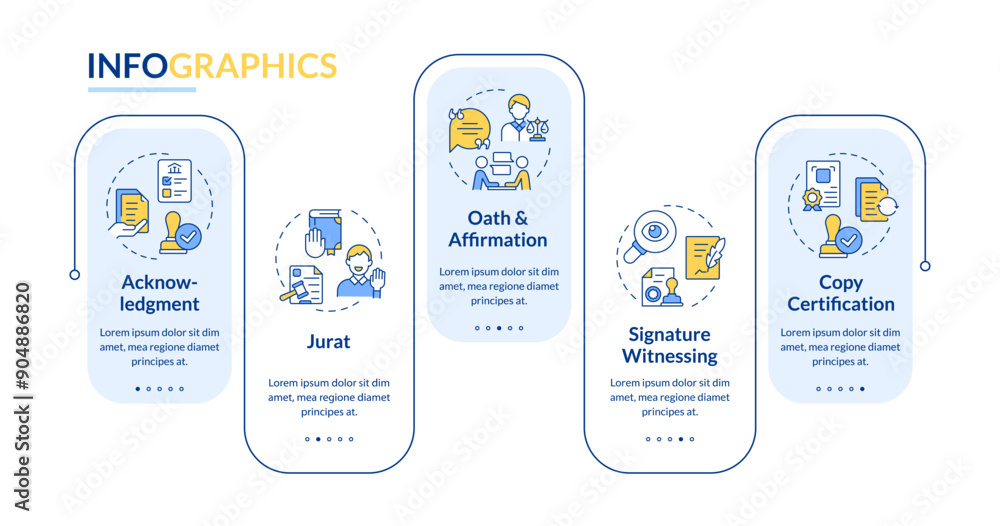 INFOGRAPHICS

Acknowledgment

Lorem ipsum dolor sit dim amet, mea regione diamet principes at.

Jurat

Lorem ipsum dolor sit dim amet, mea regione diamet principes at.

Oath & Affirmation

Lorem ipsum dolor sit dim amet, mea regione diamet principes at.

Signature Witnessing

Lorem ipsum dolor sit dim amet, mea regione diamet principes at.

Copy Certification

Lorem ipsum dolor sit dim amet, mea regione diamet principes at.

Adobe Stock | #904886820