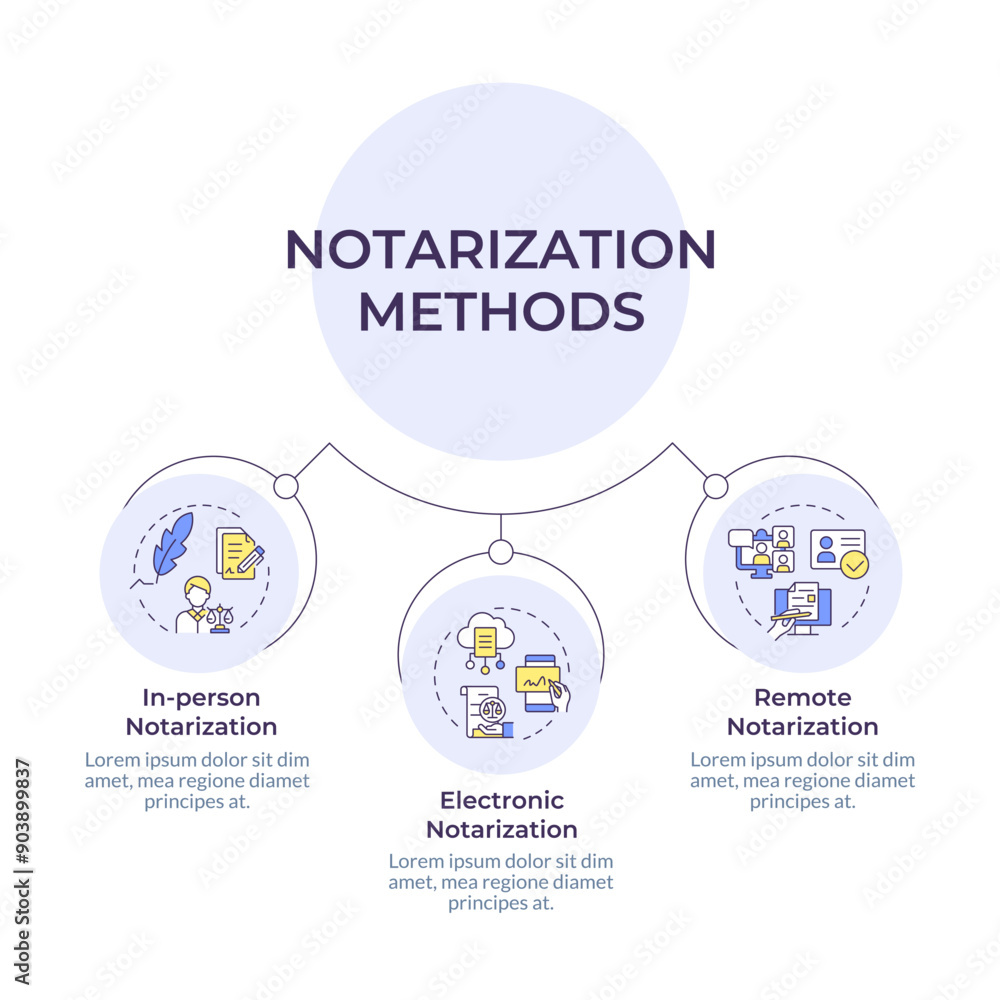 NOTARIZATION METHODS

In-person Notarization
Lorem ipsum dolor sit dim amet, mea regione diamet principes at.

Electronic Notarization
Lorem ipsum dolor sit dim amet, mea regione diamet principes at.

Remote Notarization
Lorem ipsum dolor sit dim amet, mea regione diamet principes at.

Adobe Stock | #903899837