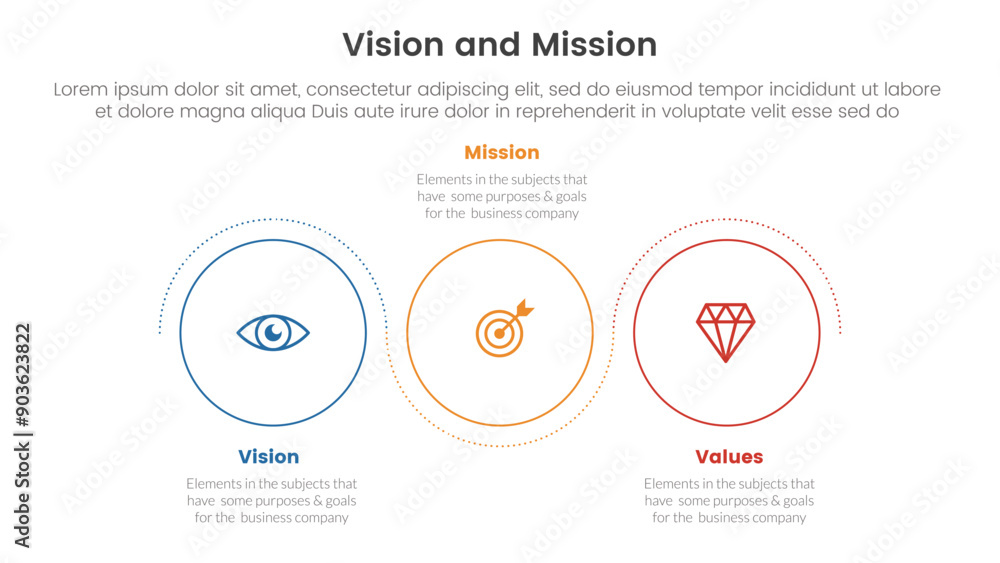 Vision and Mission

Lorem ipsum dolor sit amet, consectetur adipiscing elit, sed do eiusmod tempor incididunt ut labore et dolore magna aliqua Duis aute irure dolor in reprehenderit in voluptate velit esse sed do

Mission

Elements in the subjects that have some purposes & goals for the business company

Vision

Elements in the subjects that have some purposes & goals for the business company

Values

Elements in the subjects that have some purposes & goals for the business company

Adobe Stock | #903623822