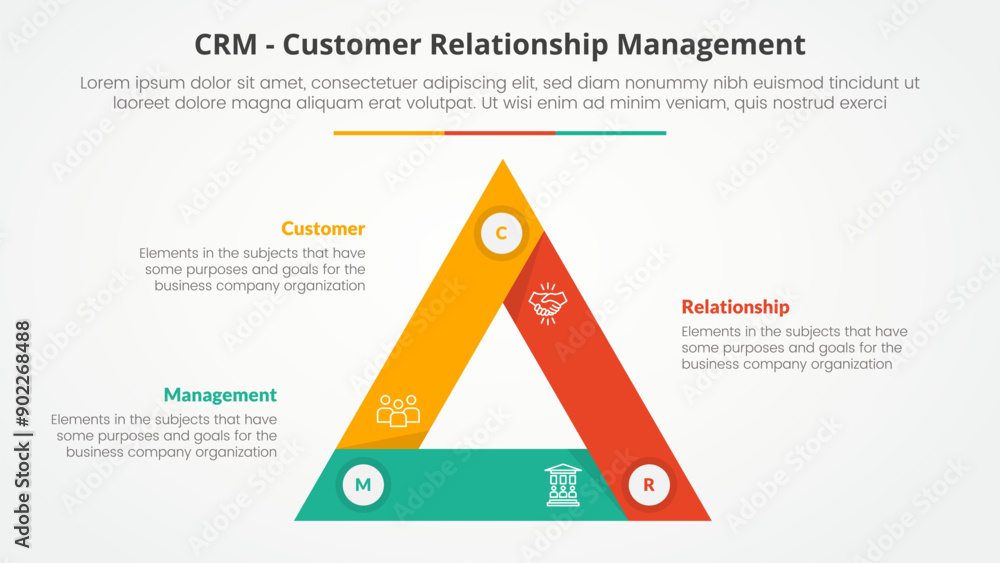 CRM - Customer Relationship Management

Lorem ipsum dolor sit amet, consectetuer adipiscing elit, sed diam nonummy nibh euismod tincidunt ut laoreet dolore magna aliquam erat volutpat. Ut wisi enim ad minim veniam, quis nostrud exerci

Customer
Elements in the subjects that have some purposes and goals for the business company organization

C

Relationship
Elements in the subjects that have some purposes and goals for the business company organization

Management
Elements in the subjects that have some purposes and goals for the business company organization

M

R

Adobe Stock | #902268488