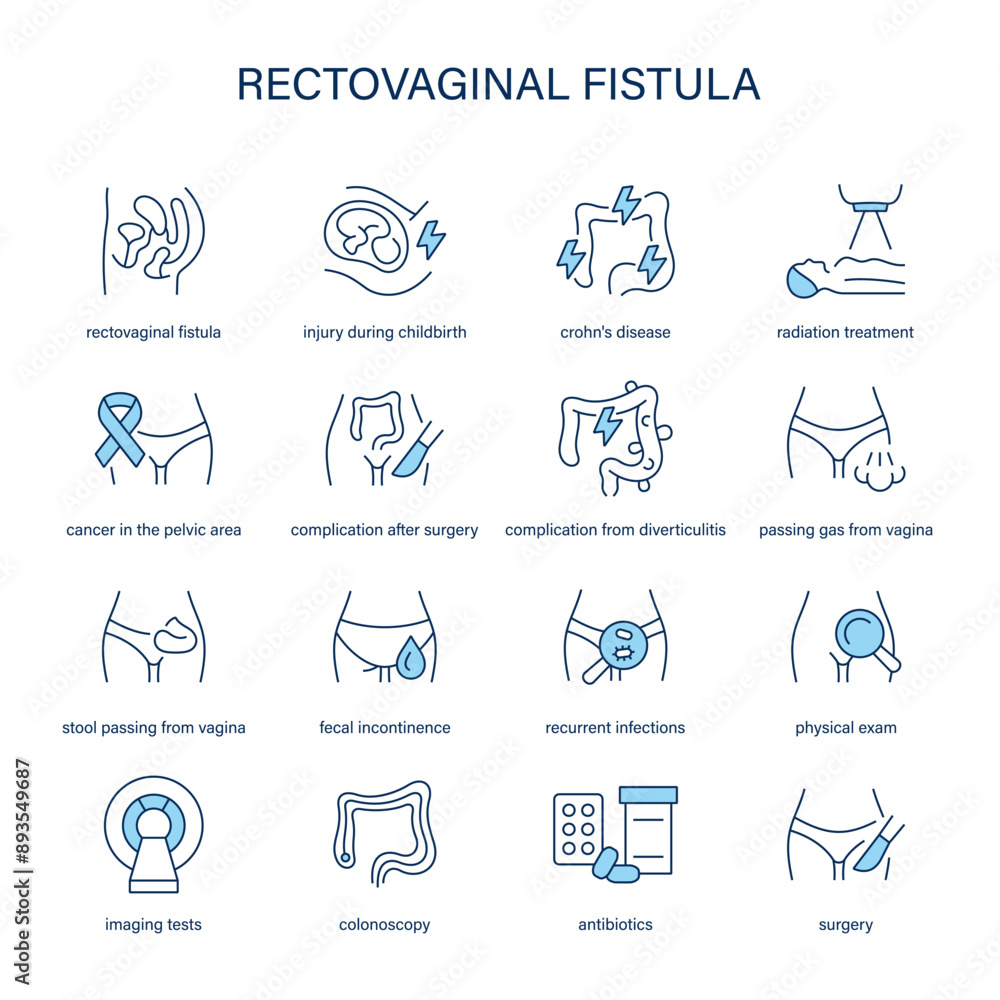 RECTOVAGINAL FISTULA

rectovaginal fistula

injury during childbirth

crohn's disease

radiation treatment

cancer in the pelvic area

complication after surgery

complication from diverticulitis

passing gas from vagina

stool passing from vagina

fecal incontinence

recurrent infections

physical exam

imaging tests

colonoscopy

antibiotics

surgery

Adobe Stock | #893549687