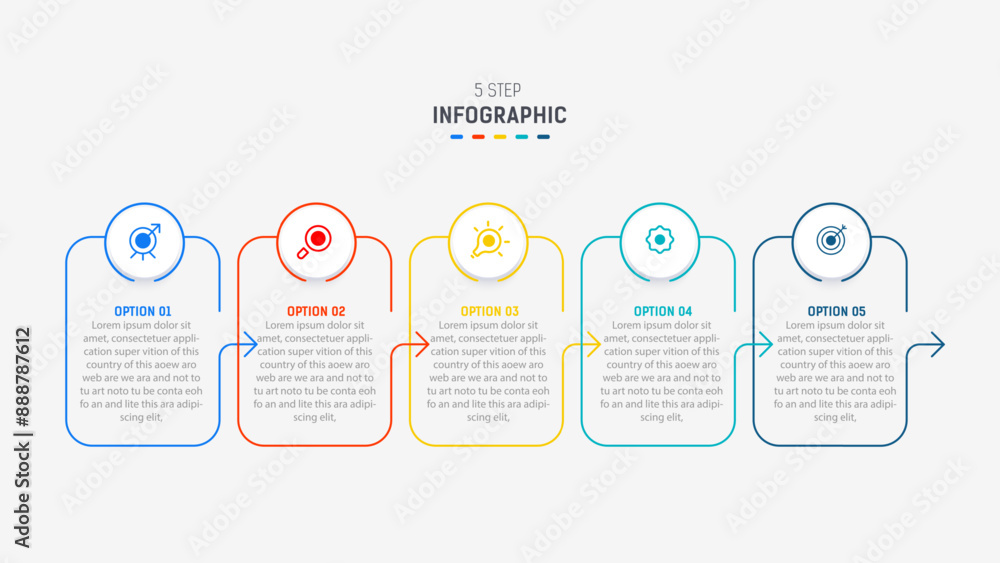 5 STEP
INFOGRAPHIC

OPTION 01
Lorem ipsum dolor sit amet, consectetuer application super vition of this country of this aoew aro web are we ara and not to tu art noto tu be conta eoh fo an and lite this ara adipiscing elit,

OPTION 02
Lorem ipsum dolor sit amet, consectetuer application super vition of this country of this aoew aro web are we ara and not to tu art noto tu be conta eoh fo an and lite this ara adipiscing elit,

OPTION 03
Lorem ipsum dolor sit amet, consectetuer application super vition of this country of this aoew aro web are we ara and not to tu art noto tu be conta eoh fo an and lite this ara adipiscing elit,

OPTION 04
Lorem ipsum dolor sit amet, consectetuer application super vition of this country of this aoew aro web are we ara and not to tu art noto tu be conta eoh fo an and lite this ara adipiscing elit,

OPTION 05
Lorem ipsum dolor sit amet, consectetuer application super vition of this country of this aoew aro web are we ara and not to tu art noto tu be conta eoh fo an and lite this ara adipiscing elit,

Adobe Stock | #888787612