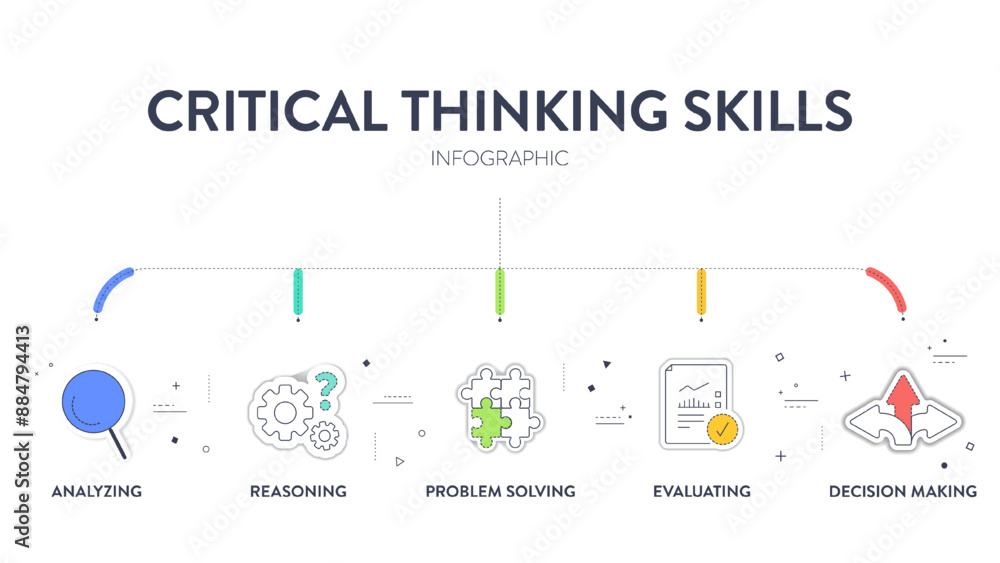 CRITICAL THINKING SKILLS
INFOGRAPHIC

ANALYZING
REASONING
PROBLEM SOLVING
EVALUATING
DECISION MAKING

Adobe Stock | #884794413