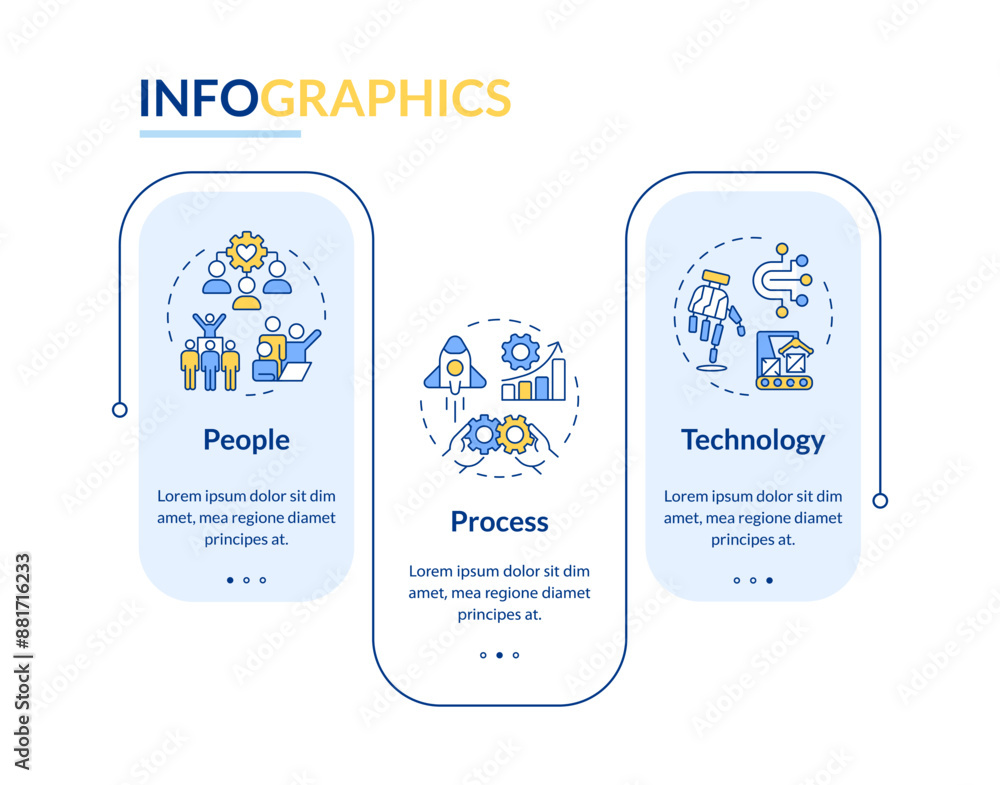 INFOGRAPHICS

People

Lorem ipsum dolor sit dim amet, mea regione diamet principes at.

Process

Lorem ipsum dolor sit dim amet, mea regione diamet principes at.

Technology

Lorem ipsum dolor sit dim amet, mea regione diamet principes at.

Adobe Stock | #881716233