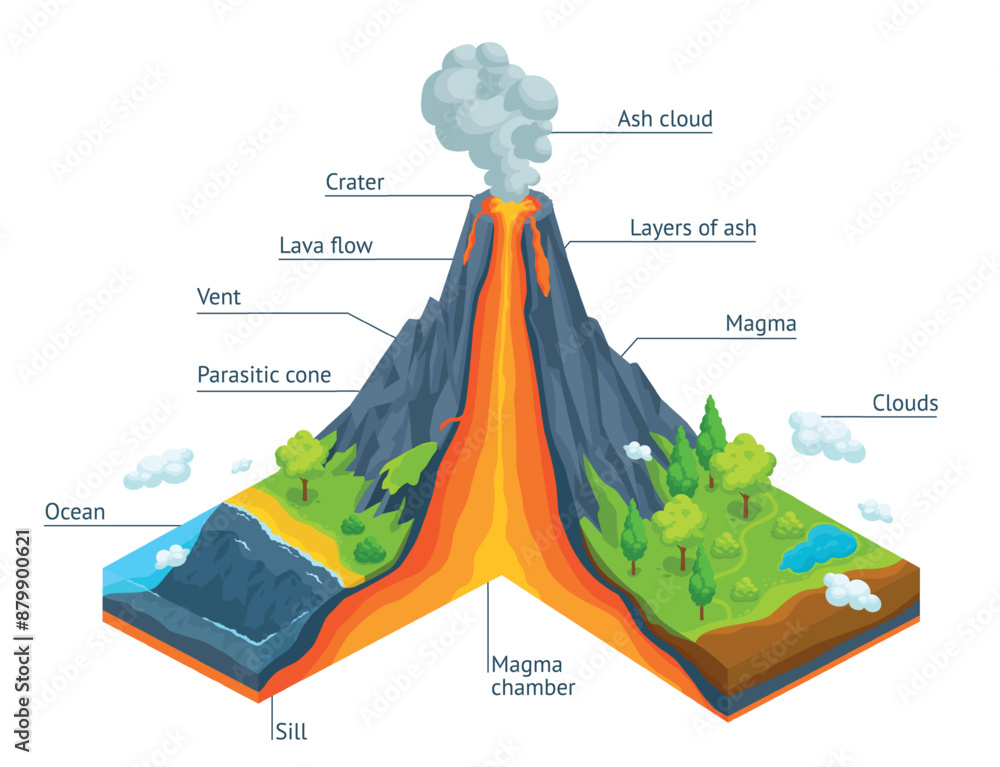 Ash cloud

Crater

Layers of ash

Lava flow

Vent

Magma

Parasitic cone

Clouds

Ocean

Magma chamber

Sill

Adobe Stock | #879900621